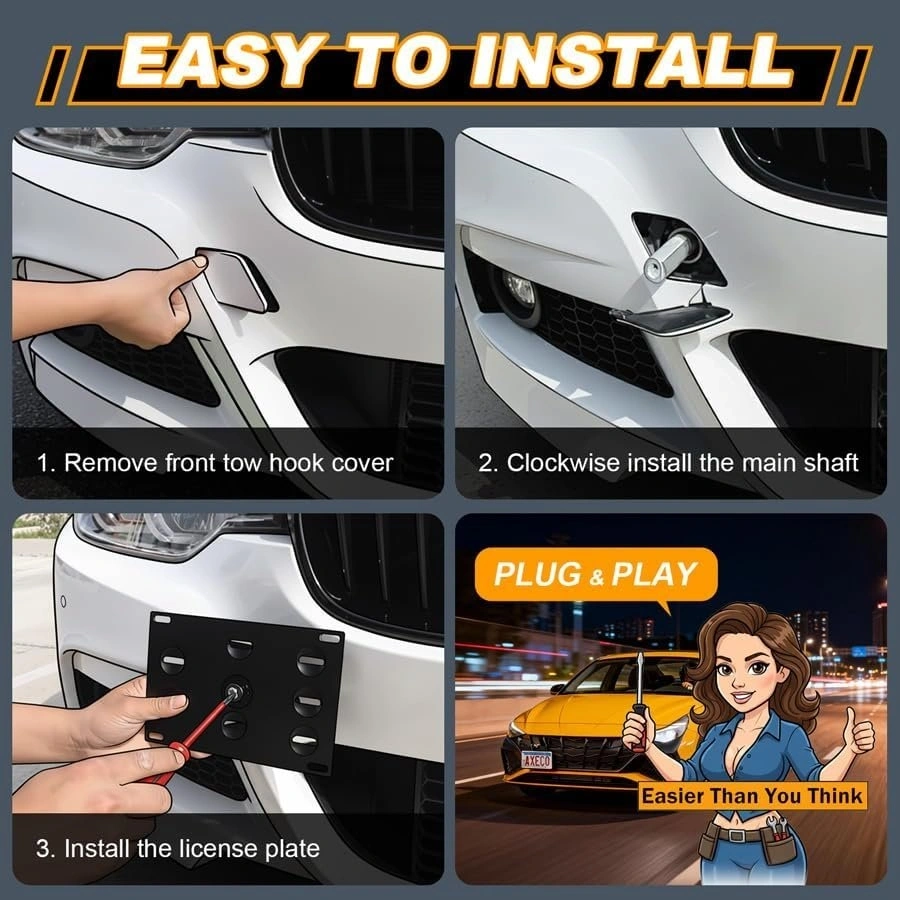 EASY TO INSTALL

1. Remove front tow hook cover

2. Clockwise install the main shaft

3. Install the license plate

PLUG & PLAY

AXECO

Easier Than You Think