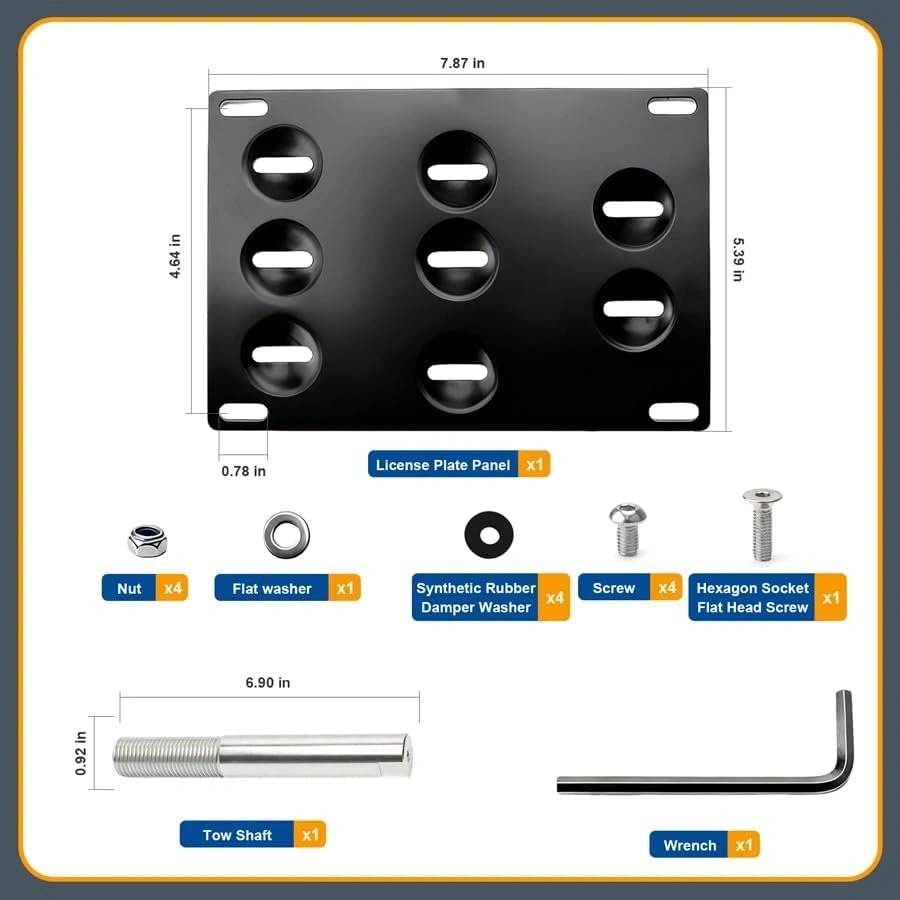 7.87 in

4.64 in

5.39 in

0.78 in

License Plate Panel x1

Nut x4

Flat washer x1

Synthetic Rubber Damper Washer x4

Screw x4

Hexagon Socket Flat Head Screw x1

6.90 in

0.92 in

Tow Shaft x1

Wrench x1