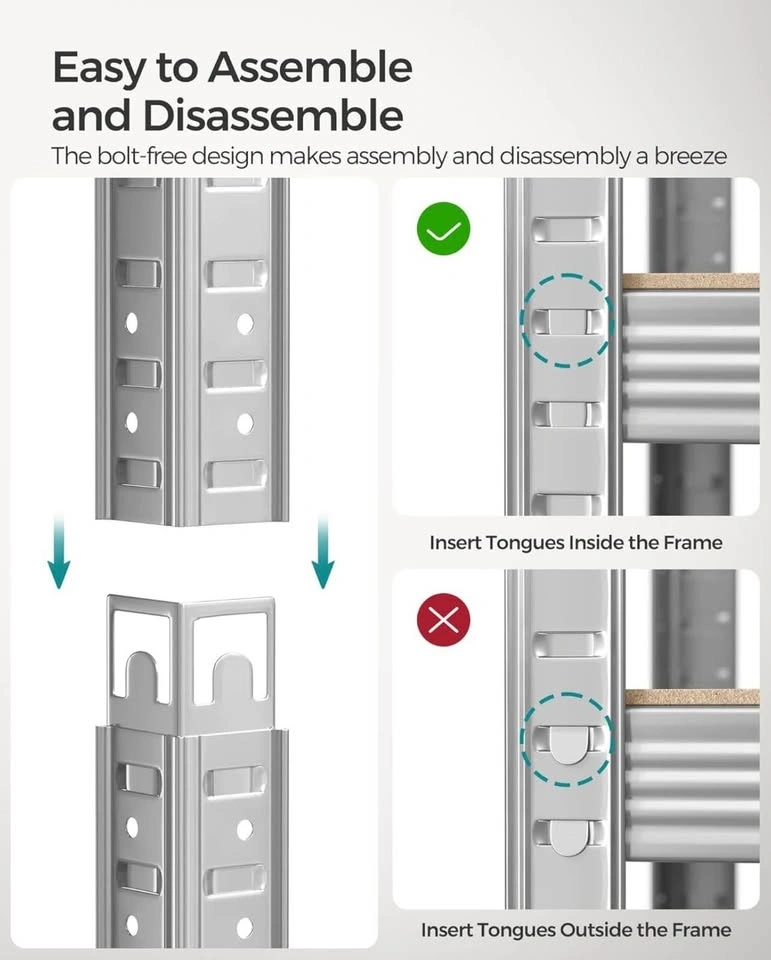 Easy to Assemble and Disassemble

The bolt-free design makes assembly and disassembly a breeze

Insert Tongues Inside the Frame

Insert Tongues Outside the Frame