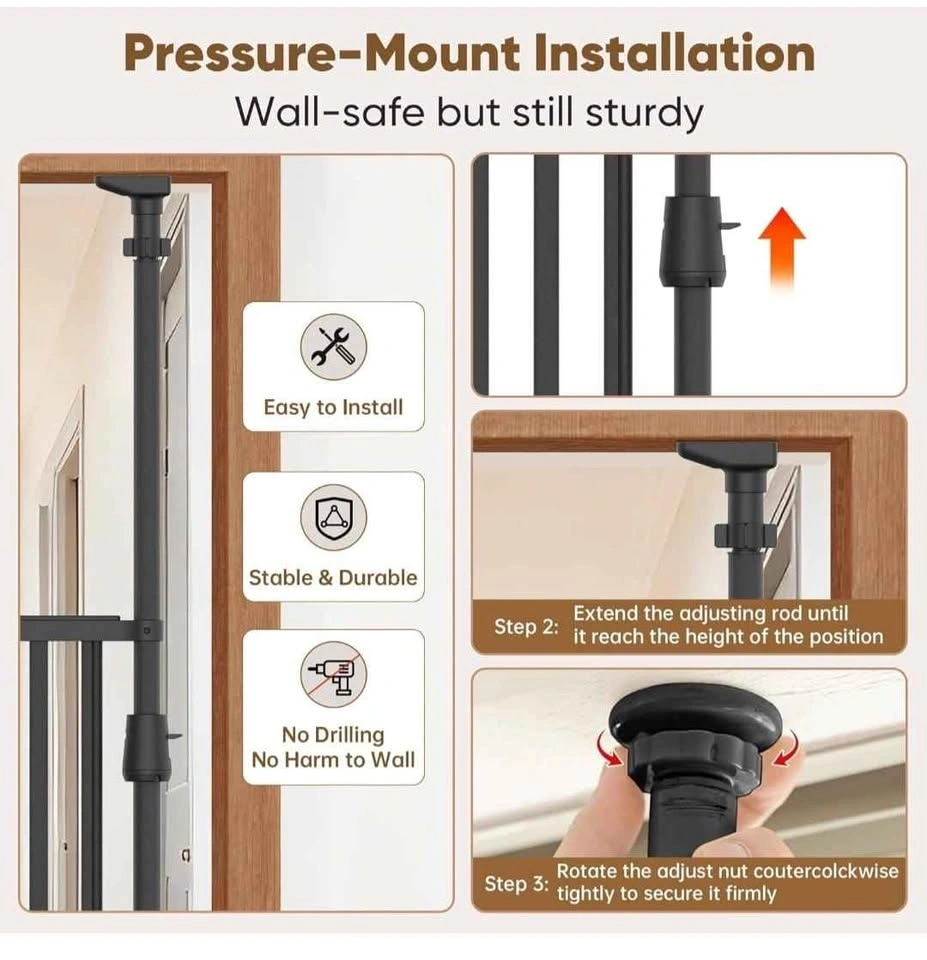 Pressure-Mount Installation
Wall-safe but still sturdy

Easy to Install

Stable & Durable

No Drilling
No Harm to Wall

Step 2: Extend the adjusting rod until it reach the height of the position

Step 3: Rotate the adjust nut coutercolckwise tightly to secure it firmly