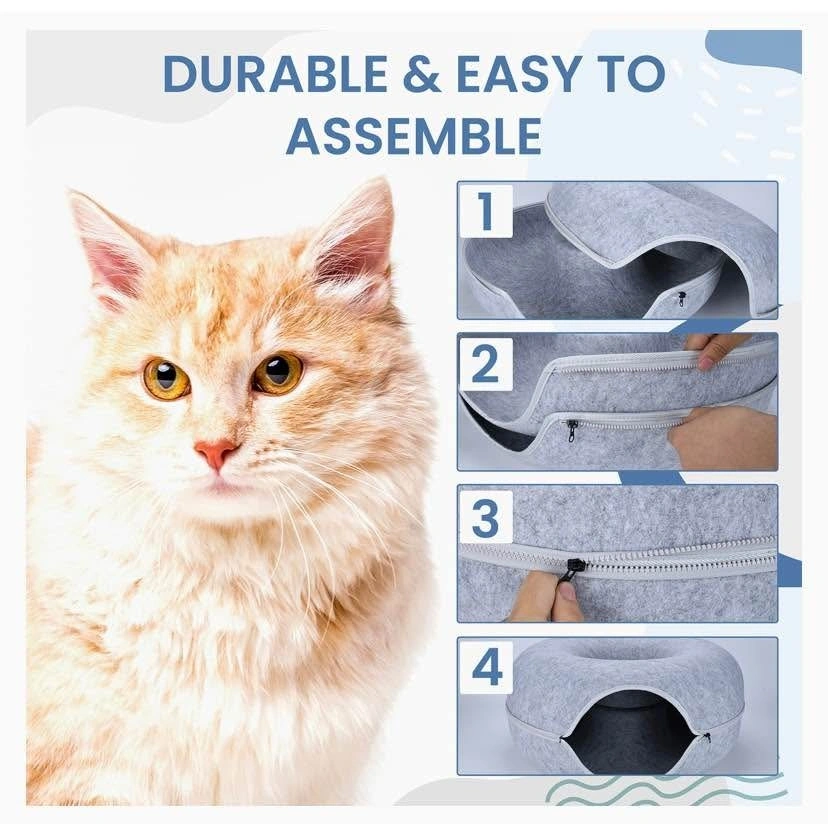 DURABLE & EASY TO ASSEMBLE

1

2

3

4