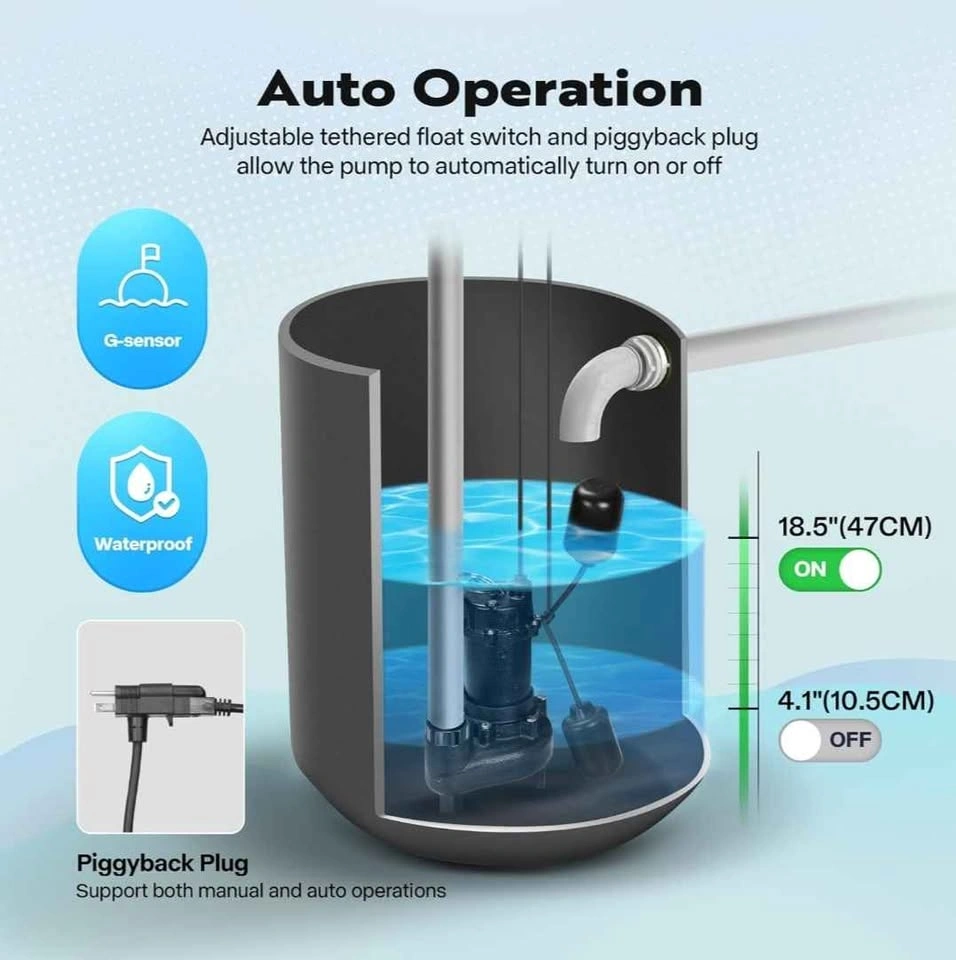 Auto Operation
Adjustable tethered float switch and piggyback plug allow the pump to automatically turn on or off

G-sensor

Waterproof

18.5"(47CM)
ON

4.1"(10.5CM)
OFF

Piggyback Plug
Support both manual and auto operations