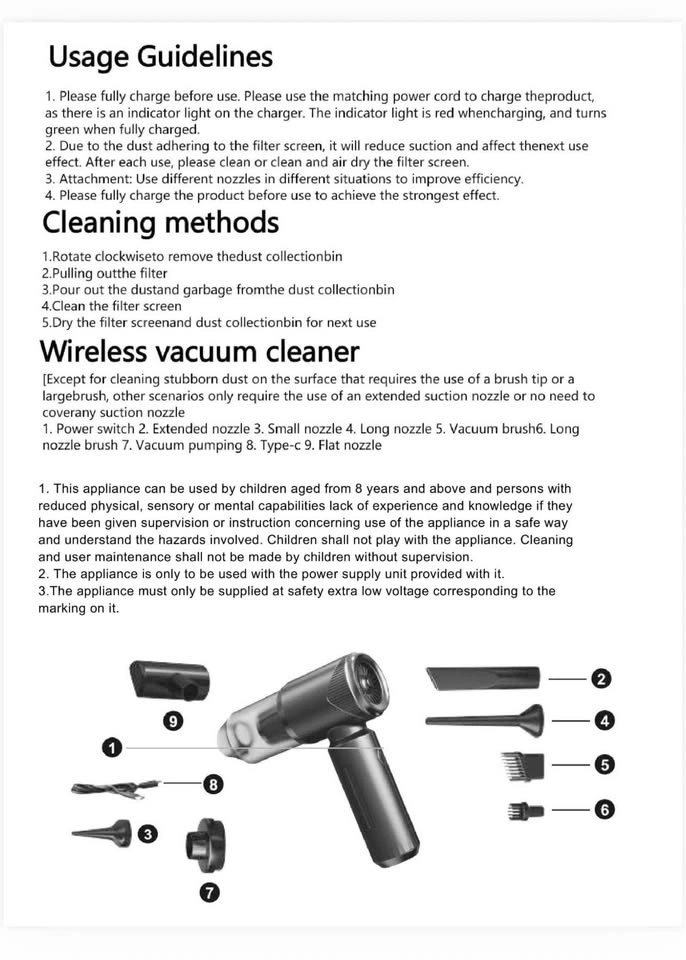 Usage Guidelines

1. Please fully charge before use. Please use the matching power cord to charge theproduct, as there is an indicator light on the charger. The indicator light is red whencharging, and turns green when fully charged.
2. Due to the dust adhering to the filter screen, it will reduce suction and affect thenext use effect. After each use, please clean or clean and air dry the filter screen.
3. Attachment: Use different nozzles in different situations to improve efficiency.
4. Please fully charge the product before use to achieve the strongest effect.

Cleaning methods

1.Rotate clockwiseto remove thedust collectionbin
2.Pulling outthe filter
3.Pour out the dustand garbage fromthe dust collectionbin
4.Clean the filter screen
5.Dry the filter screenand dust collectionbin for next use

Wireless vacuum cleaner

[Except for cleaning stubborn dust on the surface that requires the use of a brush tip or a largebrush, other scenarios only require the use of an extended suction nozzle or no need to coverany suction nozzle
1. Power switch 2. Extended nozzle 3. Small nozzle 4. Long nozzle 5. Vacuum brush6. Long nozzle brush 7. Vacuum pumping 8. Type-c 9. Flat nozzle

1. This appliance can be used by children aged from 8 years and above and persons with reduced physical, sensory or mental capabilities lack of experience and knowledge if they have been given supervision or instruction concerning use of the appliance in a safe way and understand the hazards involved. Children shall not play with the appliance. Cleaning and user maintenance shall not be made by children without supervision.
2. The appliance is only to be used with the power supply unit provided with it.
3.The appliance must only be supplied at safety extra low voltage corresponding to the marking on it.

9
1
8
3
7
2
4
5
6