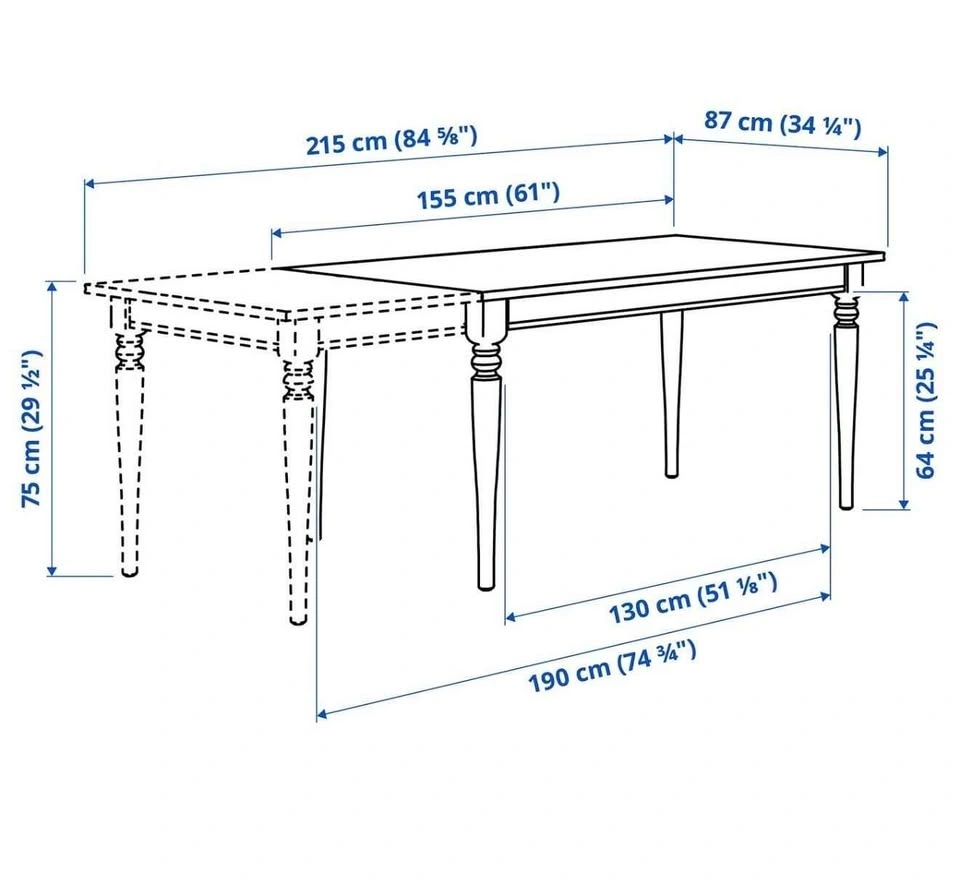 215 cm (84 ⅝")
87 cm (34 ¼")
155 cm (61")
75 cm (29 ½")
64 cm (25 ¼")
130 cm (51 ⅛")
190 cm (74 ¾")