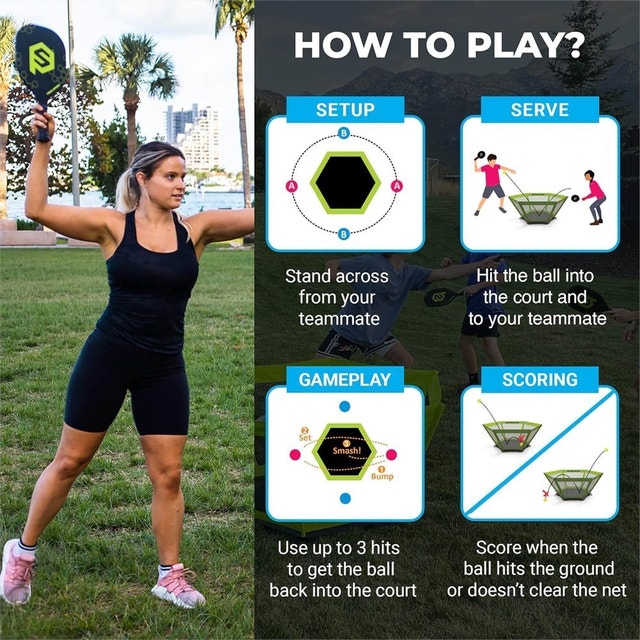 HOW TO PLAY?

SETUP

B

A

A

B

Stand across from your teammate

SERVE

Hit the ball into the court and to your teammate

GAMEPLAY

2 Set

3 Smash!

1 Bump

Use up to 3 hits to get the ball back into the court

SCORING

Score when the ball hits the ground or doesn't clear the net