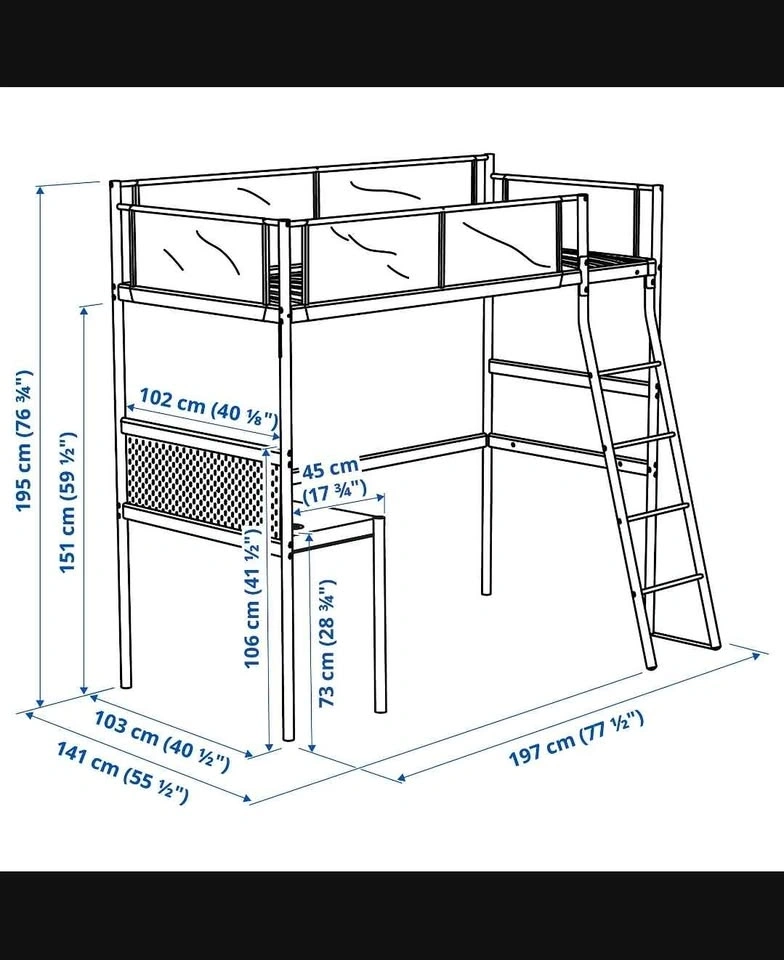 195 cm (76 ¾")

151 cm (59 ½")

102 cm (40 ⅛")

45 cm (17 ¾")

106 cm (41 ½")

73 cm (28 ¾")

103 cm (40 ½")

141 cm (55 ½")

197 cm (77 ½")