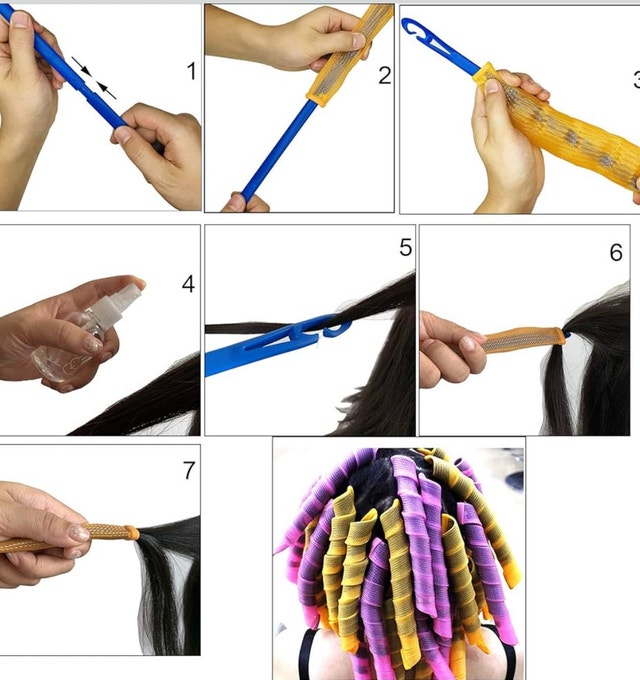 1

2

3

4

5

6

7