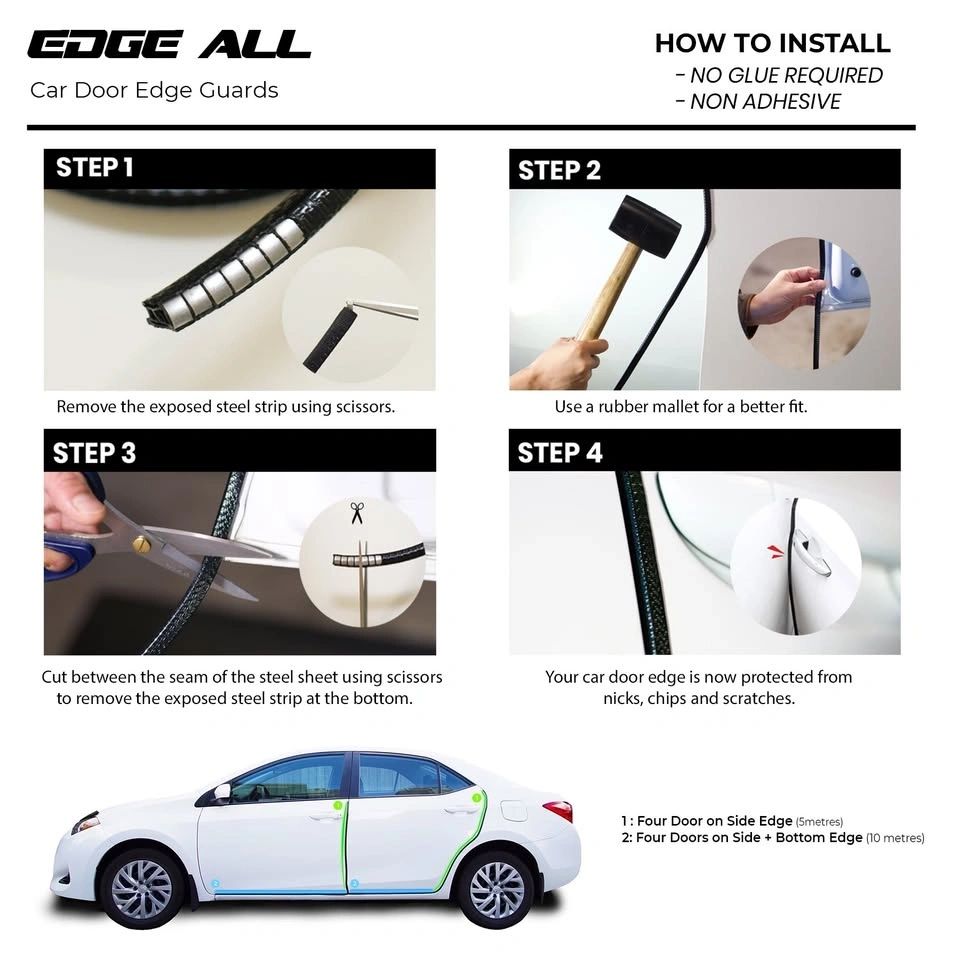 EDGE ALL
Car Door Edge Guards

HOW TO INSTALL
- NO GLUE REQUIRED
- NON ADHESIVE

STEP 1
Remove the exposed steel strip using scissors.

STEP 2
Use a rubber mallet for a better fit.

STEP 3
Cut between the seam of the steel sheet using scissors to remove the exposed steel strip at the bottom.

STEP 4
Your car door edge is now protected from nicks, chips and scratches.

1
1
2
2

1 : Four Door on Side Edge (5metres)
2: Four Doors on Side + Bottom Edge (10 metres)