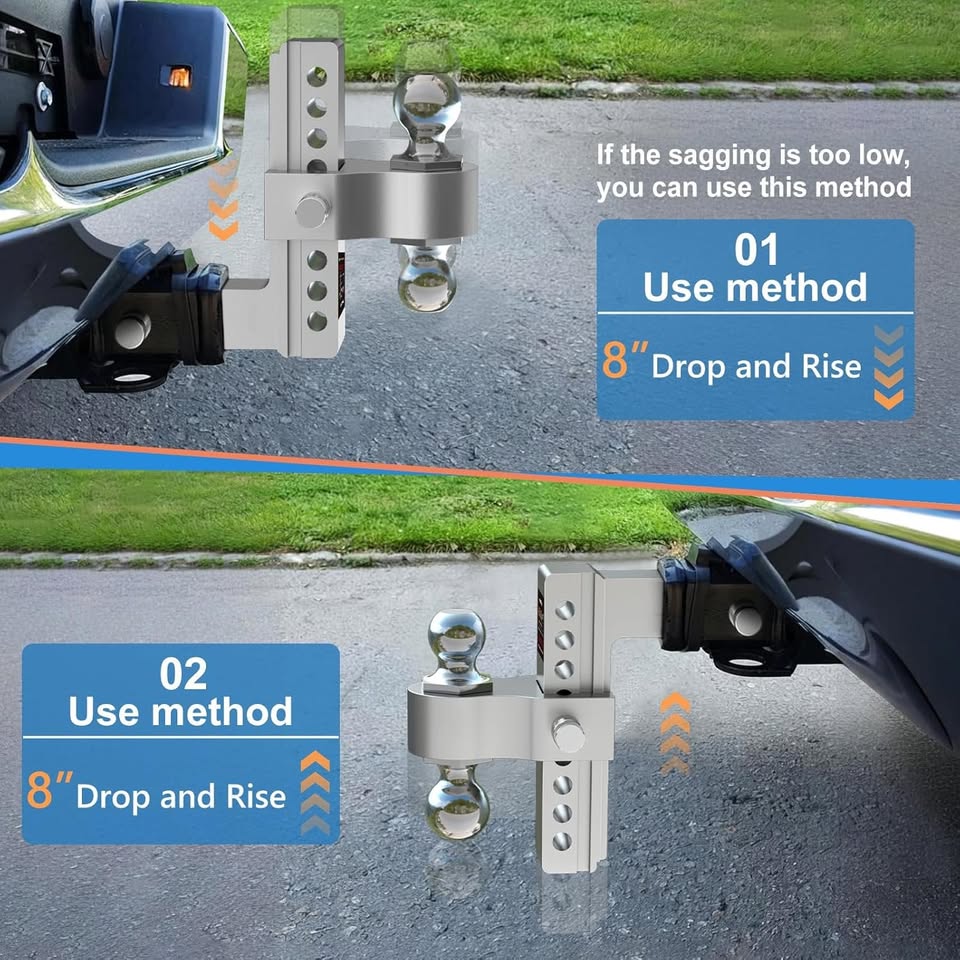 If the sagging is too low, you can use this method

01
Use method

8" Drop and Rise

02
Use method

8" Drop and Rise