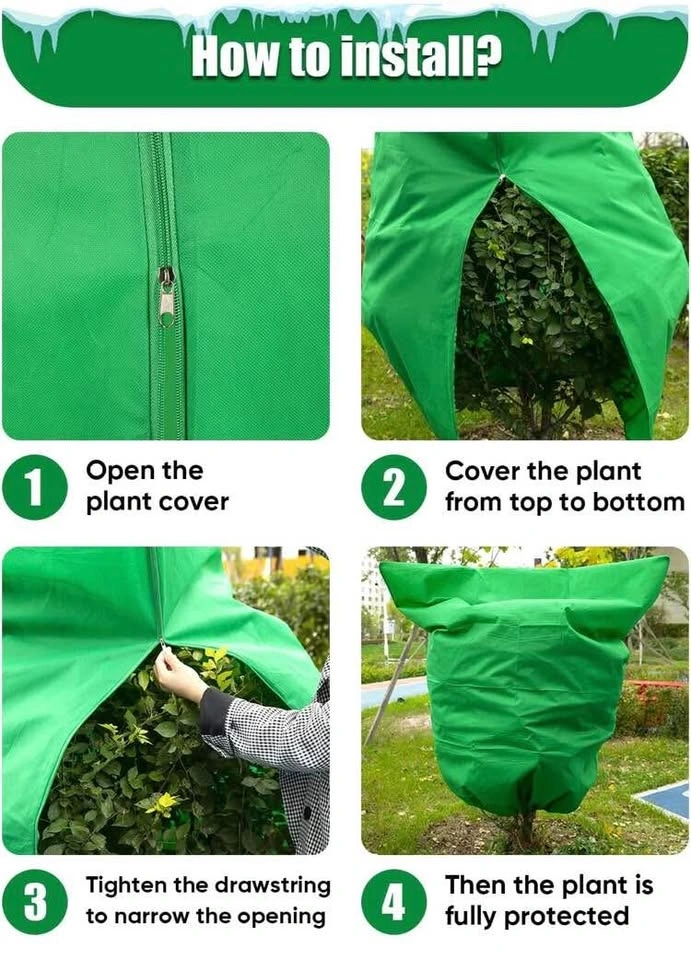 How to install?

1 Open the plant cover

2 Cover the plant from top to bottom

3 Tighten the drawstring to narrow the opening

4 Then the plant is fully protected