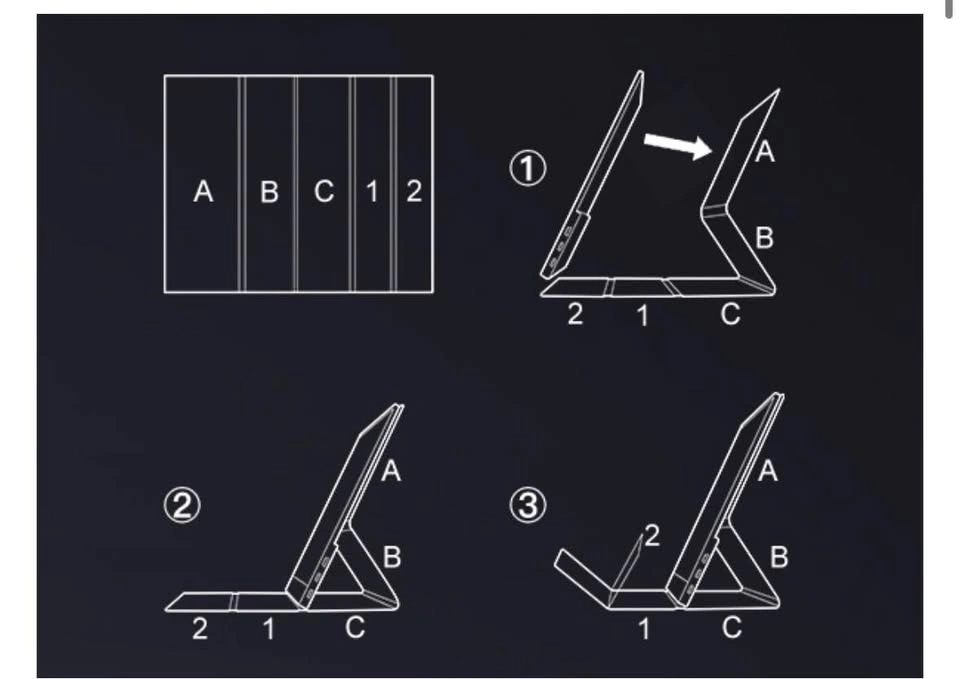 A B C 1 2

①
A
B
2 1 C

②
A
B
2 1 C

③
2
A
B
1 C