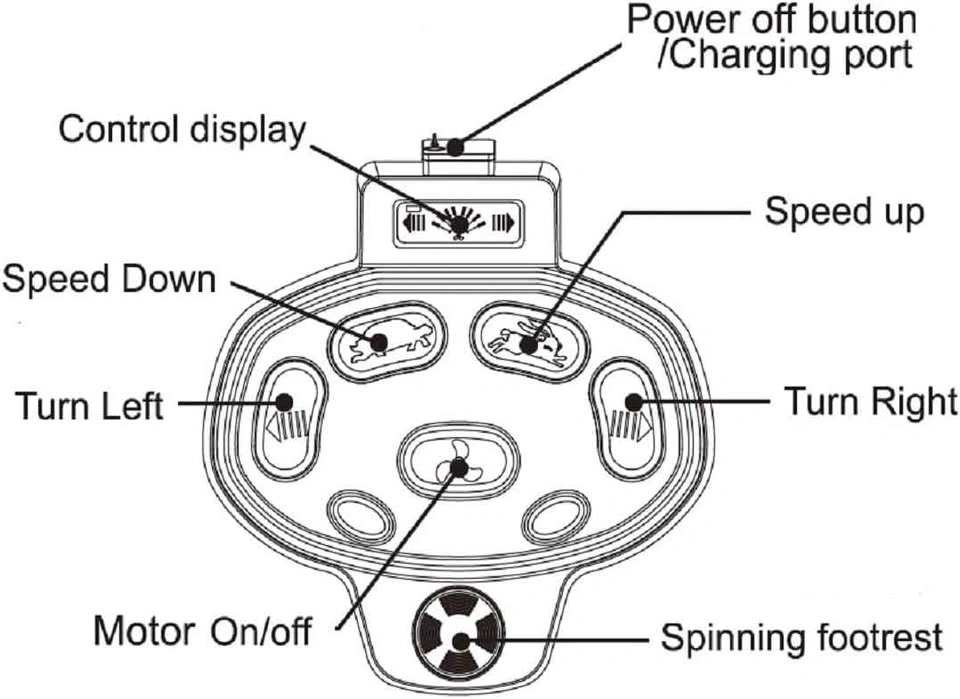 Power off button
/Charging port

Control display

Speed up

Speed Down

Turn Left

Turn Right

Motor On/off

Spinning footrest