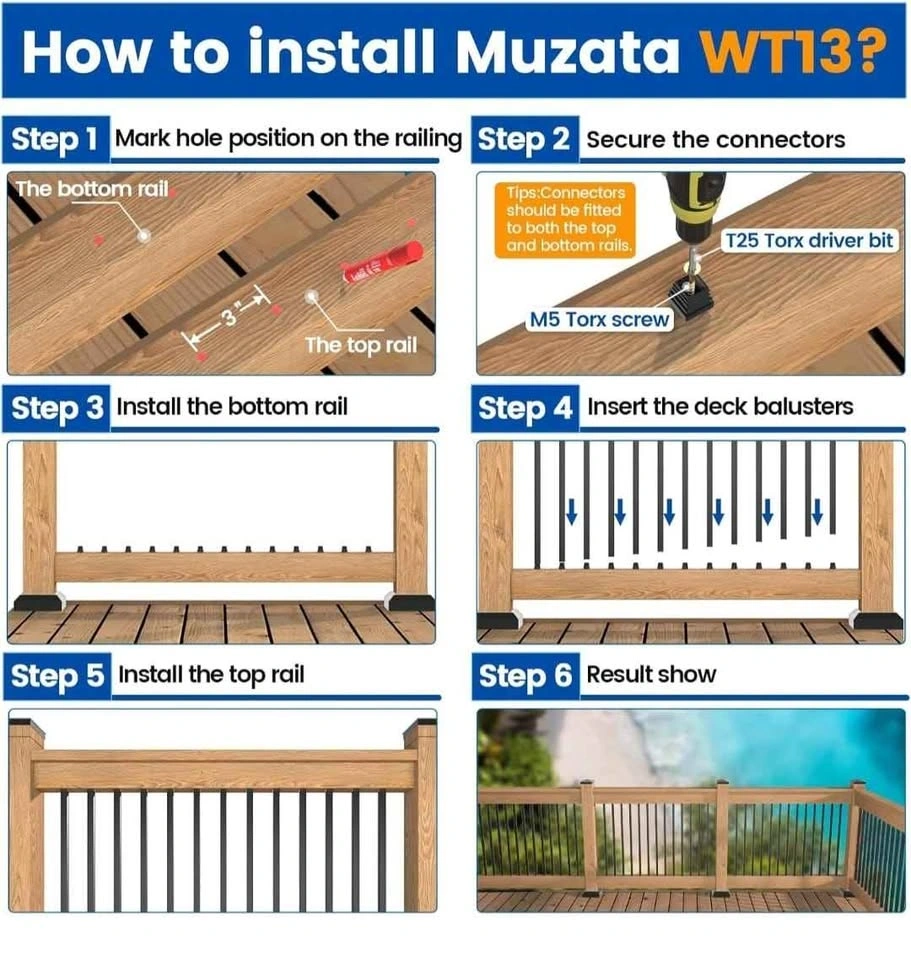 How to install Muzata WT13?

Step 1 Mark hole position on the railing

The bottom rail

3"

The top rail

Step 2 Secure the connectors

Tips:Connectors should be fitted to both the top and bottom rails.

T25 Torx driver bit

M5 Torx screw

Step 3 Install the bottom rail

Step 4 Insert the deck balusters

Step 5 Install the top rail

Step 6 Result show