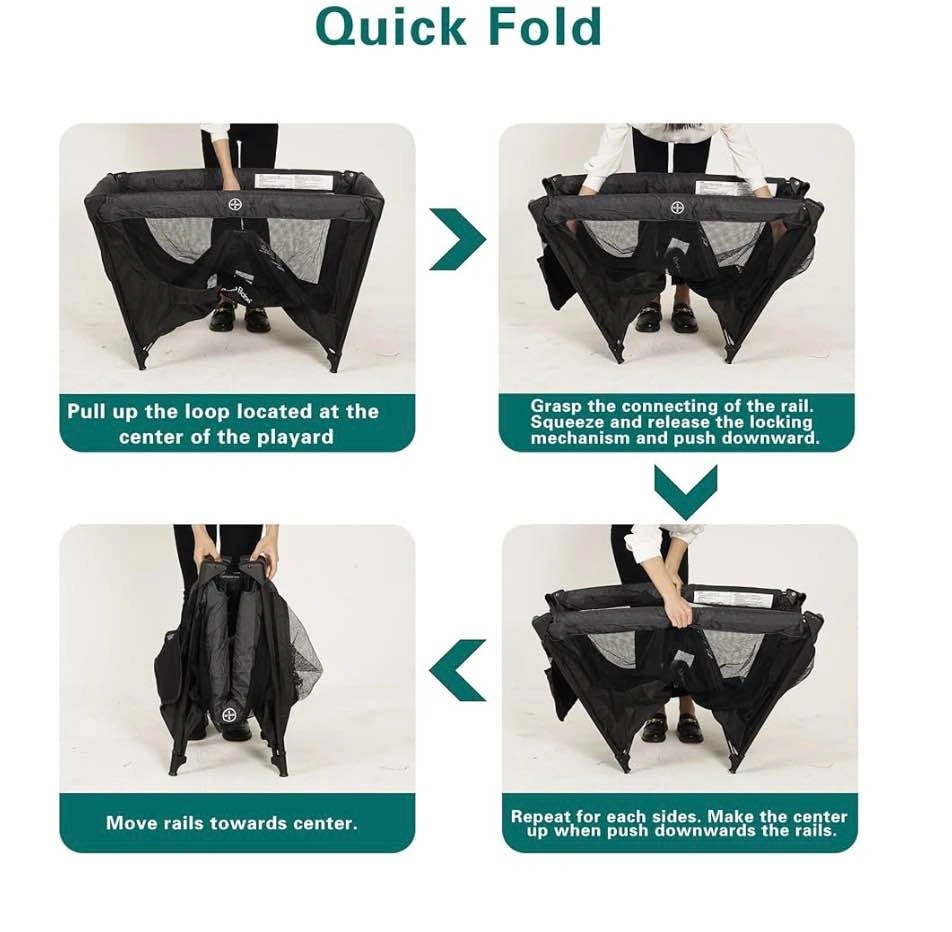 Quick Fold

Pull up the loop located at the center of the playard

Grasp the connecting of the rail. Squeeze and release the locking mechanism and push downward.

Repeat for each sides. Make the center up when push downwards the rails.

Move rails towards center.