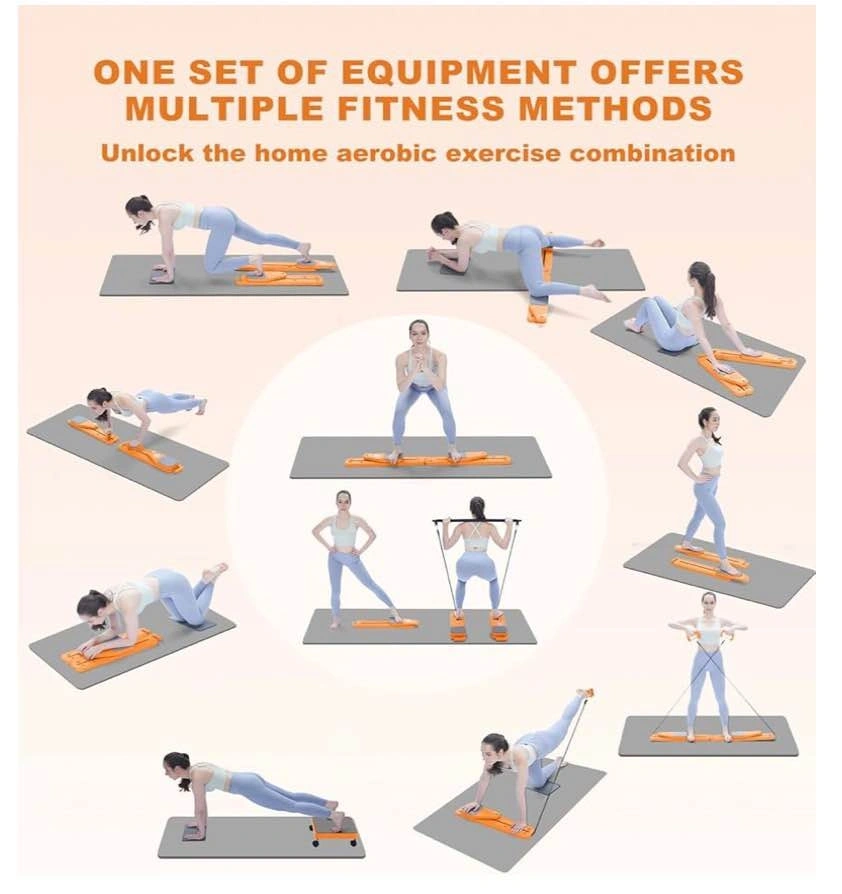 ONE SET OF EQUIPMENT OFFERS MULTIPLE FITNESS METHODS

Unlock the home aerobic exercise combination