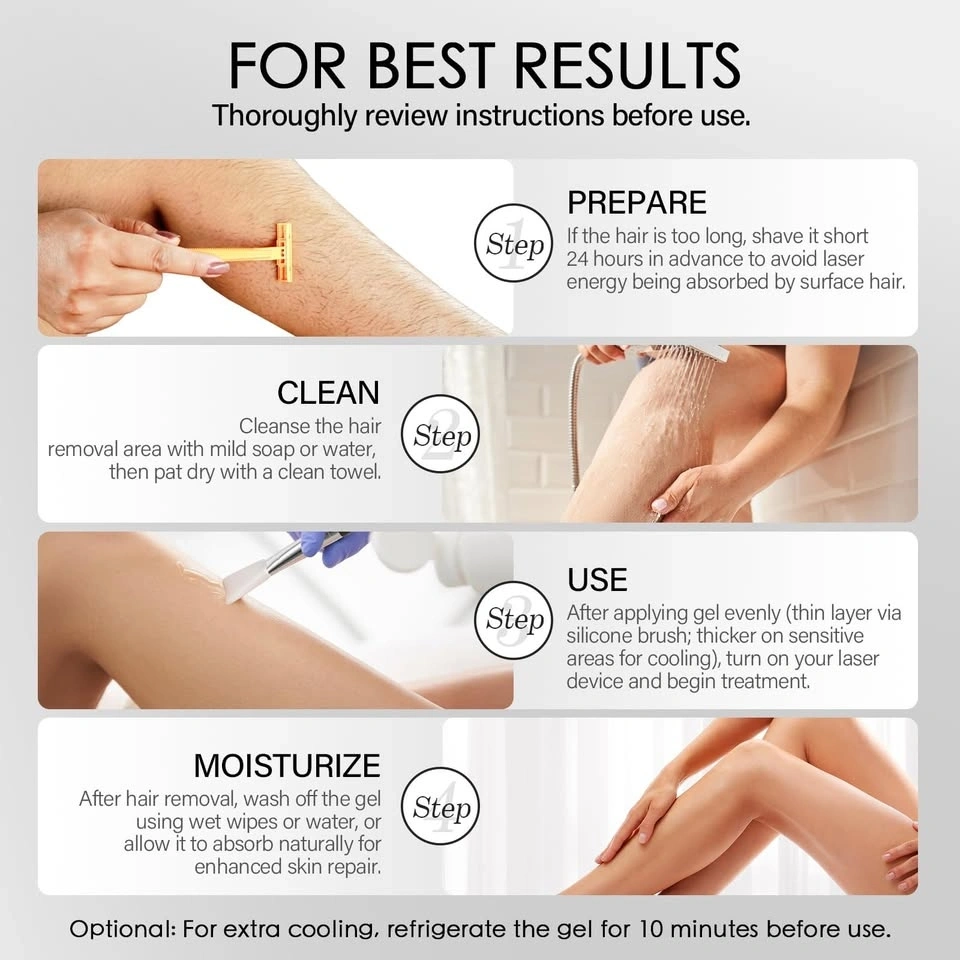 FOR BEST RESULTS
Thoroughly review instructions before use.

Step 1
PREPARE
If the hair is too long, shave it short 24 hours in advance to avoid laser energy being absorbed by surface hair.

CLEAN
Cleanse the hair removal area with mild soap or water, then pat dry with a clean towel.
Step 2

Step 3
USE
After applying gel evenly (thin layer via silicone brush; thicker on sensitive areas for cooling), turn on your laser device and begin treatment.

MOISTURIZE
After hair removal, wash off the gel using wet wipes or water, or allow it to absorb naturally for enhanced skin repair.
Step 4

Optional: For extra cooling, refrigerate the gel for 10 minutes before use.