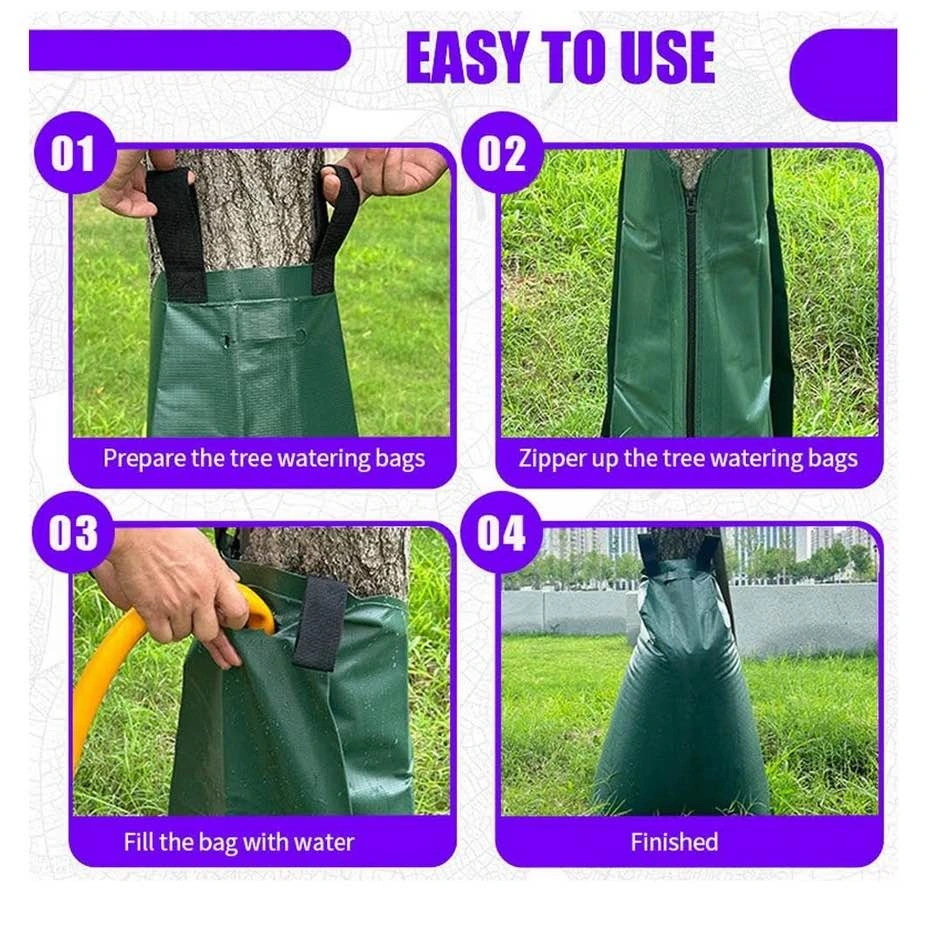 EASY TO USE

01

Prepare the tree watering bags

02

Zipper up the tree watering bags

03

Fill the bag with water

04

Finished