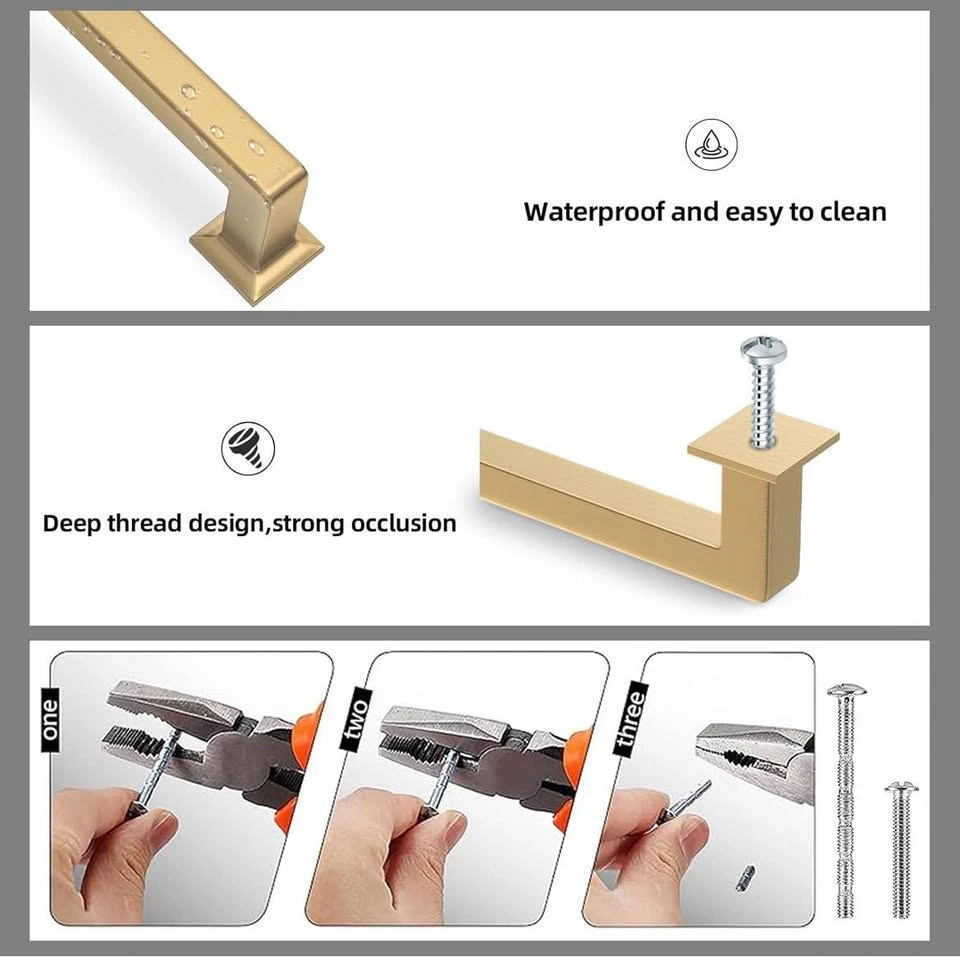 Waterproof and easy to clean

Deep thread design,strong occlusion

one

two

three