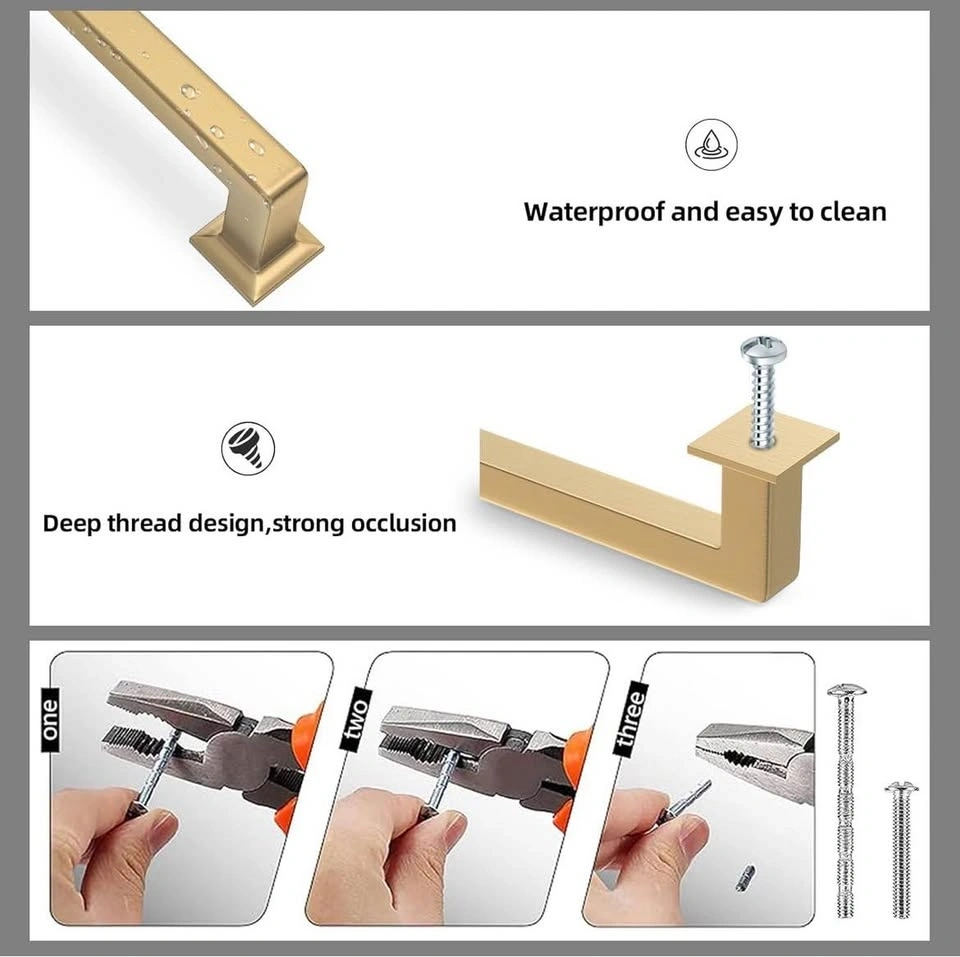 Waterproof and easy to clean

Deep thread design,strong occlusion

one

two

three