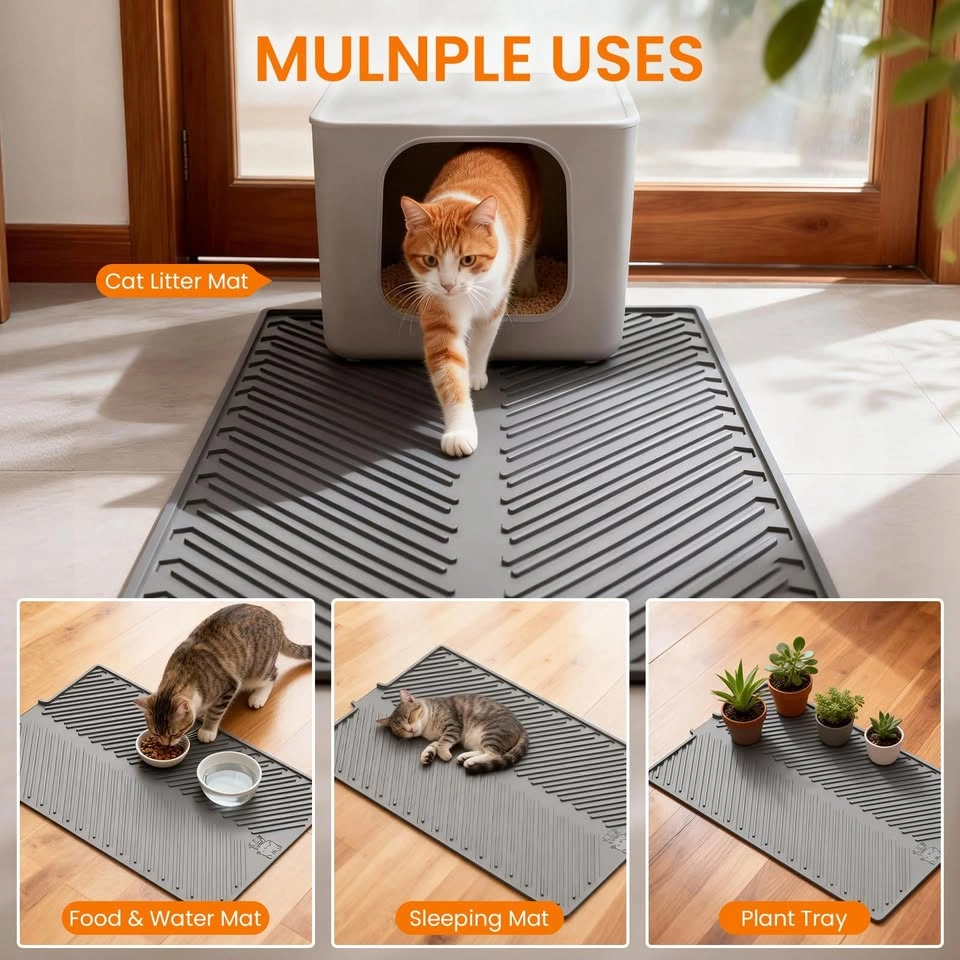 MULNPLE USES

Cat Litter Mat

Food & Water Mat

Sleeping Mat

Plant Tray