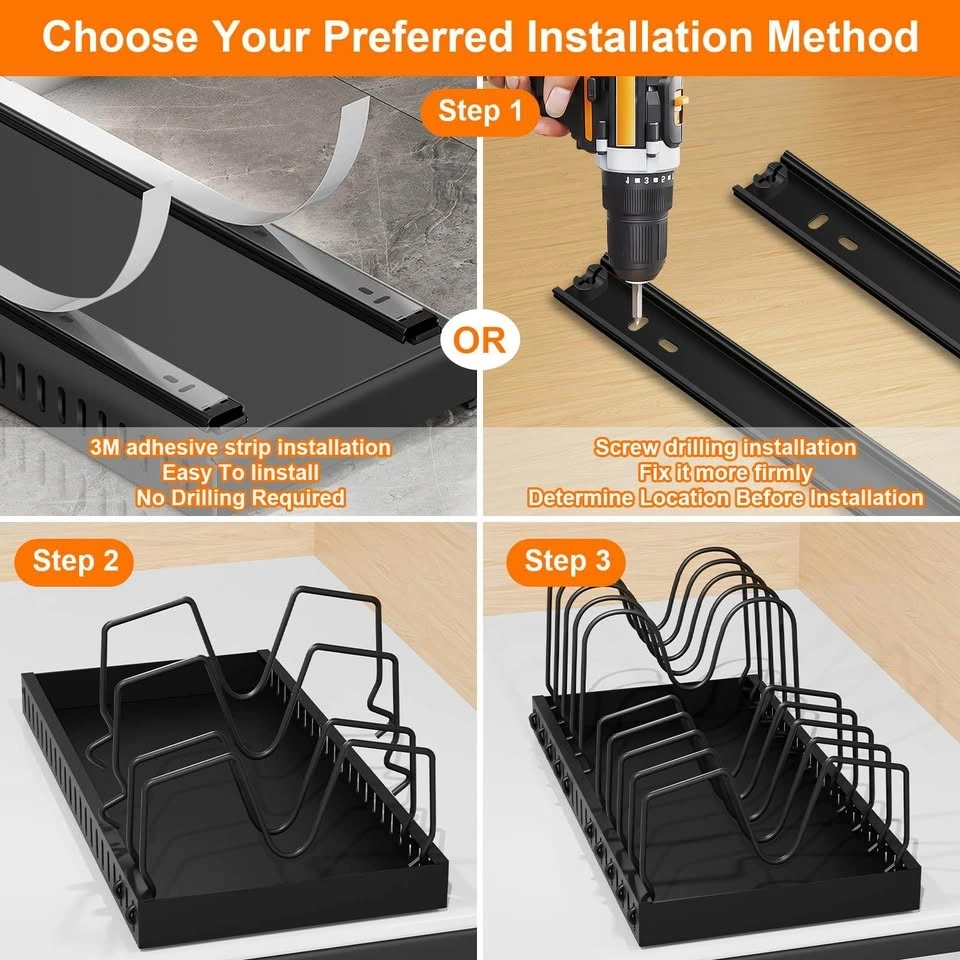 Choose Your Preferred Installation Method

Step 1

OR

3M adhesive strip installation
Easy To Iinstall
No Drilling Required

Screw drilling installation
Fix it more firmly
Determine Location Before Installation

Step 2

Step 3