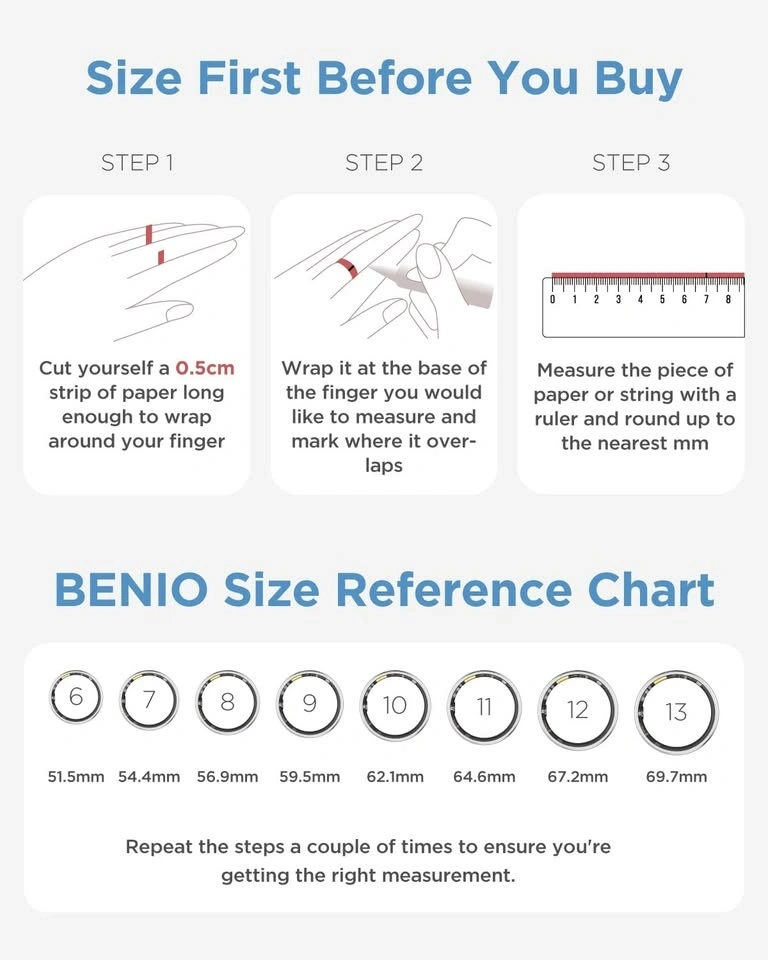 Size First Before You Buy

STEP 1

Cut yourself a 0.5cm strip of paper long enough to wrap around your finger

STEP 2

Wrap it at the base of the finger you would like to measure and mark where it overlaps

STEP 3

0 1 2 3 4 5 6 7 8

Measure the piece of paper or string with a ruler and round up to the nearest mm

BENIO Size Reference Chart

| 6 | 7 | 8 | 9 | 10 | 11 | 12 | 13 |
|---|---|---|---|---|---|---|---|
| 51.5mm | 54.4mm | 56.9mm | 59.5mm | 62.1mm | 64.6mm | 67.2mm | 69.7mm |

Repeat the steps a couple of times to ensure you're getting the right measurement.