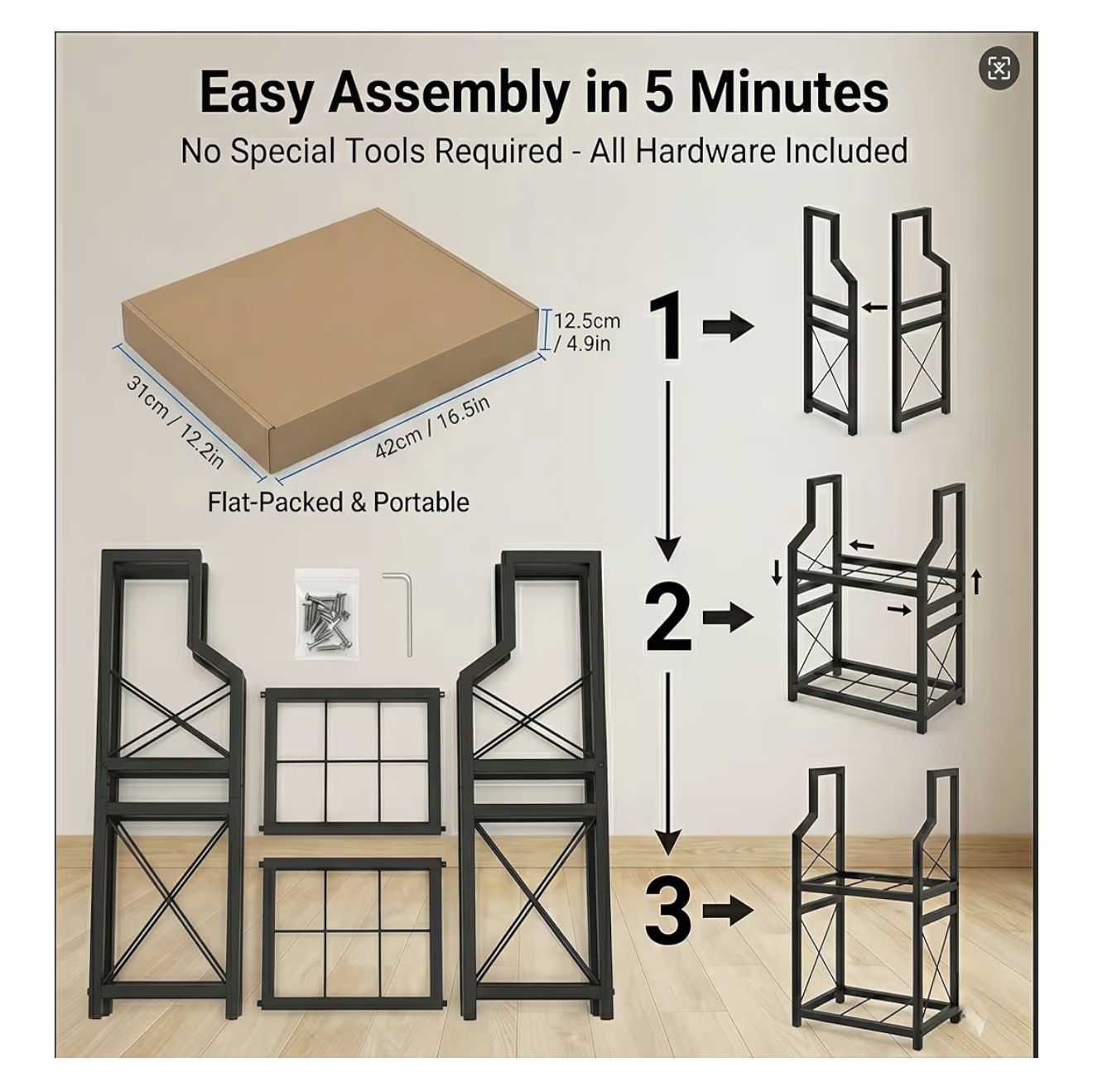 Easy Assembly in 5 Minutes

No Special Tools Required - All Hardware Included

12.5cm / 4.9in

31cm / 12.2in

42cm / 16.5in

Flat-Packed & Portable

1

2

3