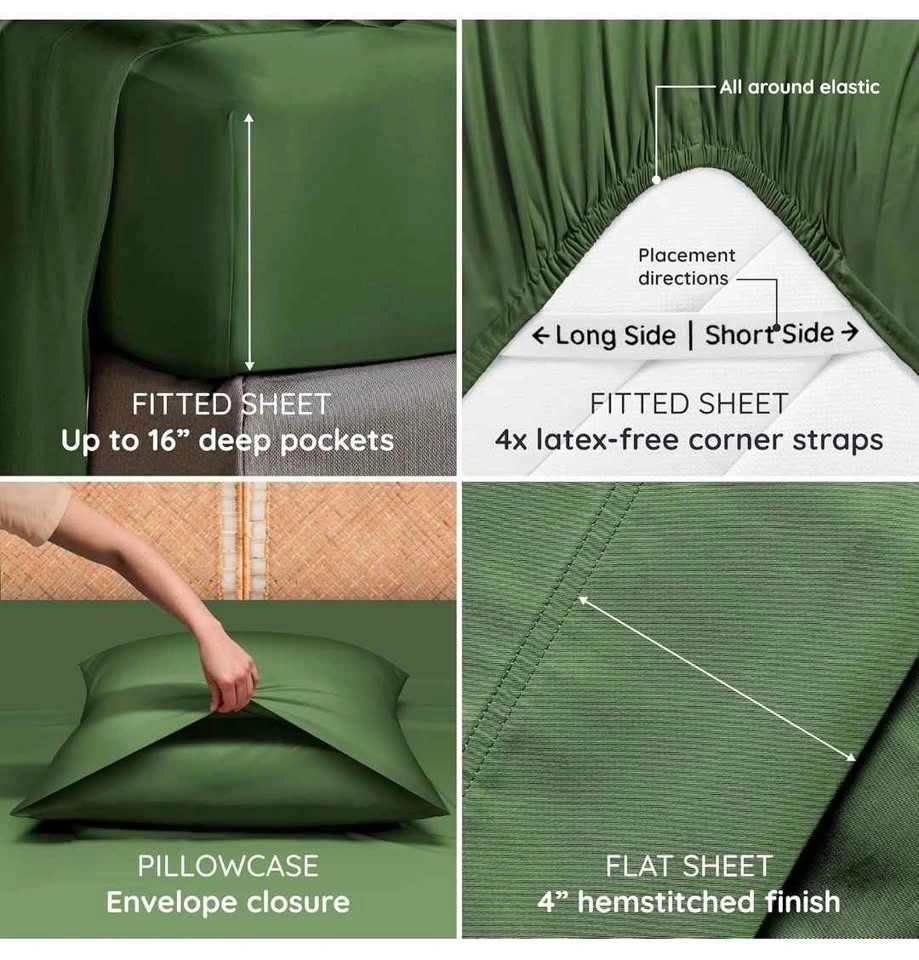 FITTED SHEET
Up to 16” deep pockets

All around elastic

Placement directions

← Long Side | Short Side →

FITTED SHEET
4x latex-free corner straps

PILLOWCASE
Envelope closure

FLAT SHEET
4” hemstitched finish