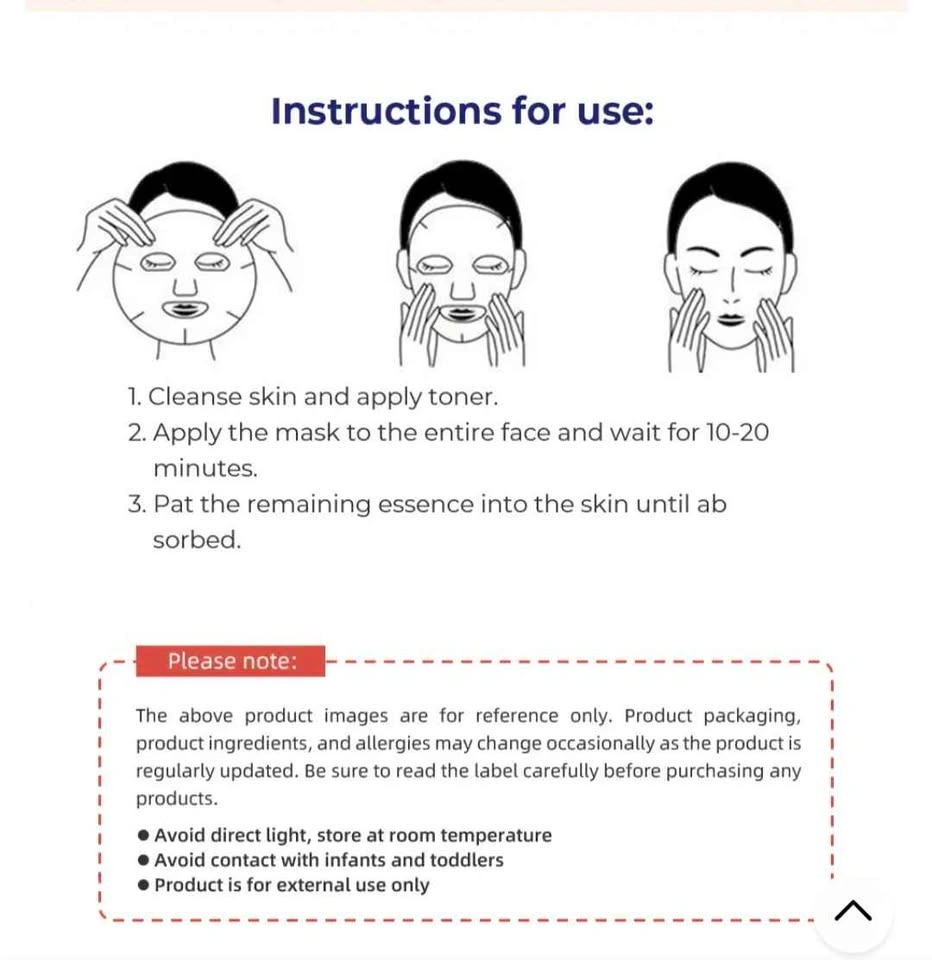 Instructions for use:

1. Cleanse skin and apply toner.
2. Apply the mask to the entire face and wait for 10-20 minutes.
3. Pat the remaining essence into the skin until ab sorbed.

Please note:

The above product images are for reference only. Product packaging, product ingredients, and allergies may change occasionally as the product is regularly updated. Be sure to read the label carefully before purchasing any products.

● Avoid direct light, store at room temperature
● Avoid contact with infants and toddlers
● Product is for external use only