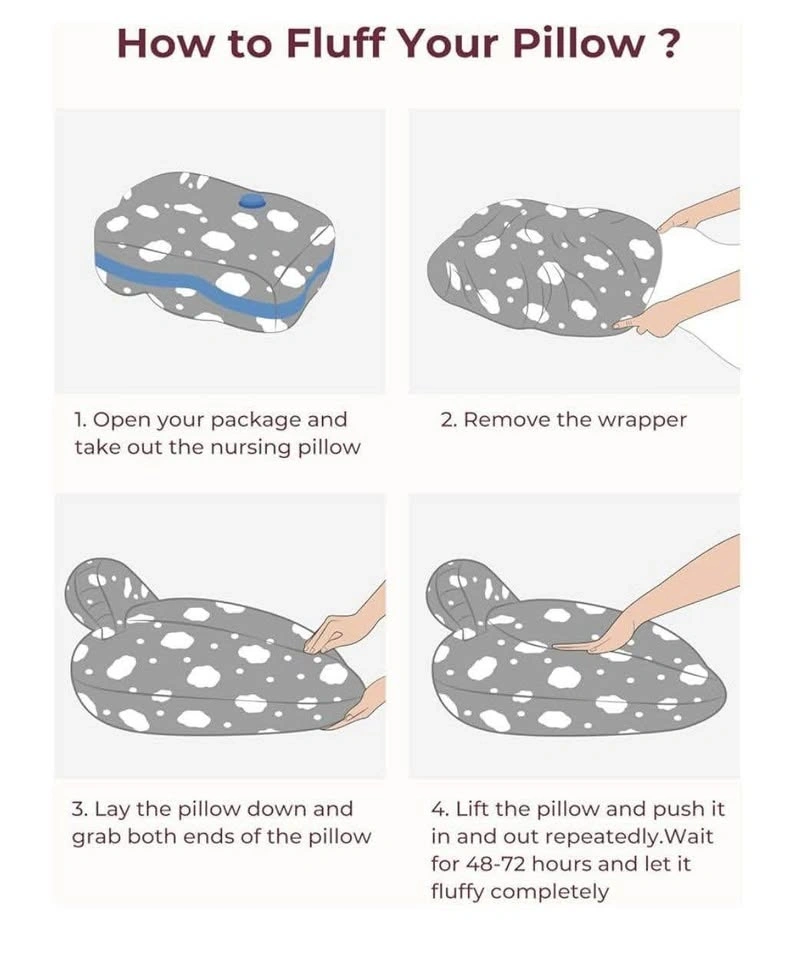 How to Fluff Your Pillow ?

1. Open your package and take out the nursing pillow

2. Remove the wrapper

3. Lay the pillow down and grab both ends of the pillow

4. Lift the pillow and push it in and out repeatedly.Wait for 48-72 hours and let it fluffy completely