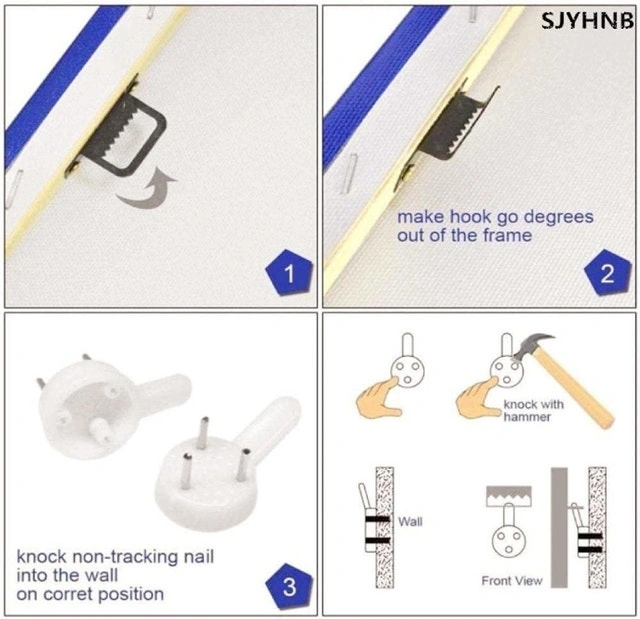 SJYHNB

1

make hook go degrees out of the frame

2

knock non-tracking nail into the wall on corret position

3

knock with hammer

Wall

Front View