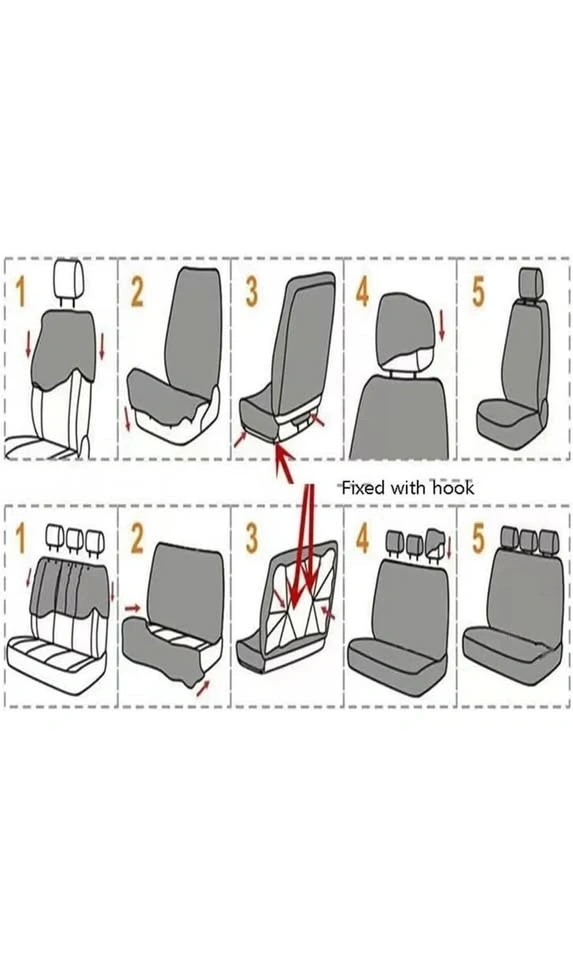 1
2
3
4
5
Fixed with hook
1
2
3
4
5