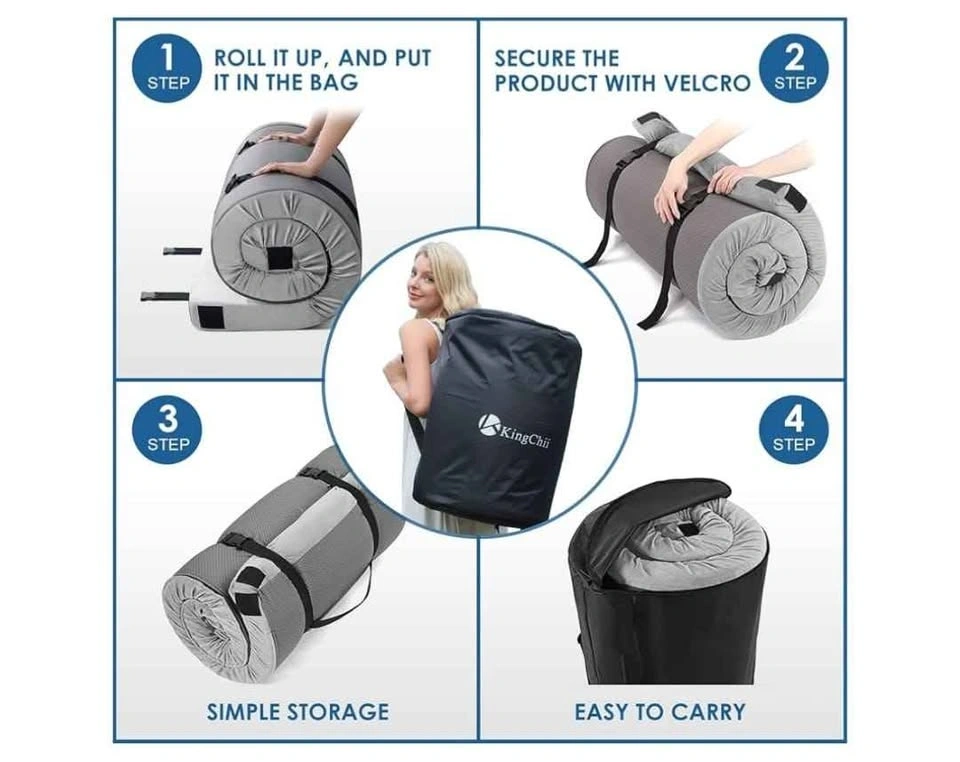 1 STEP ROLL IT UP, AND PUT IT IN THE BAG

SECURE THE PRODUCT WITH VELCRO 2 STEP

KingChii

3 STEP

4 STEP

SIMPLE STORAGE

EASY TO CARRY