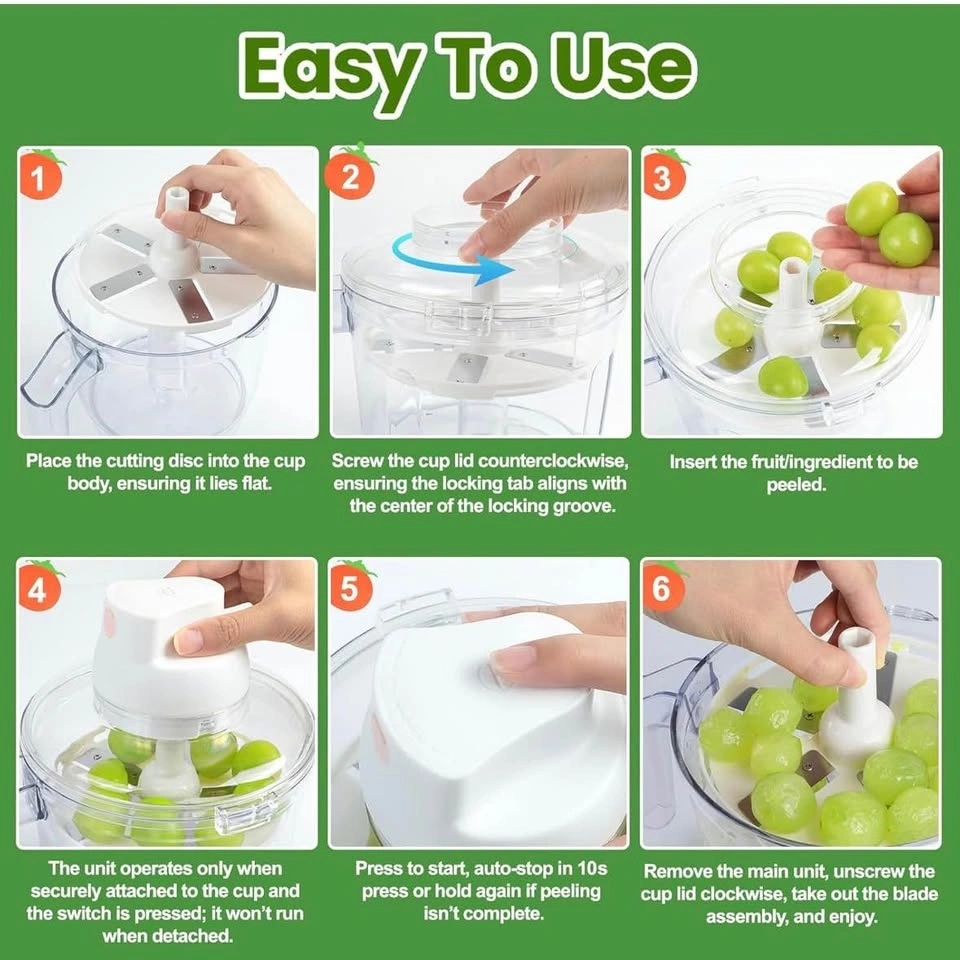 Easy To Use

1

Place the cutting disc into the cup body, ensuring it lies flat.

2

Screw the cup lid counterclockwise, ensuring the locking tab aligns with the center of the locking groove.

3

Insert the fruit/ingredient to be peeled.

4

The unit operates only when securely attached to the cup and the switch is pressed; it won't run when detached.

5

Press to start, auto-stop in 10s press or hold again if peeling isn't complete.

6

Remove the main unit, unscrew the cup lid clockwise, take out the blade assembly, and enjoy.