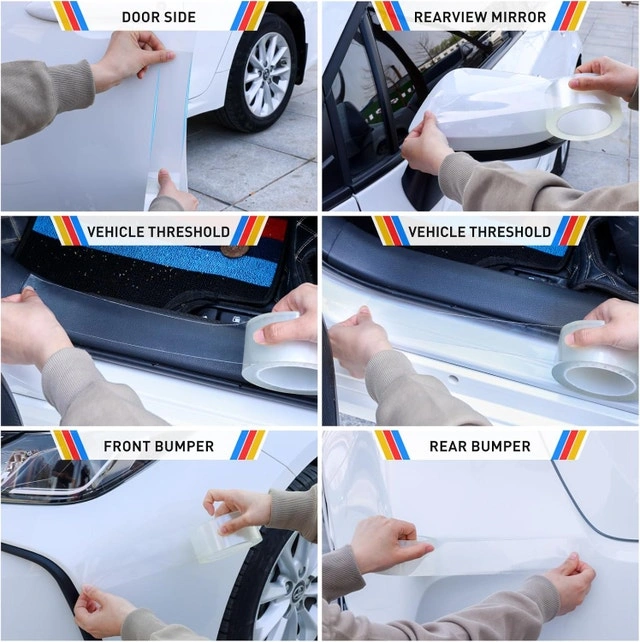 DOOR SIDE

REARVIEW MIRROR

VEHICLE THRESHOLD

VEHICLE THRESHOLD

FRONT BUMPER

REAR BUMPER