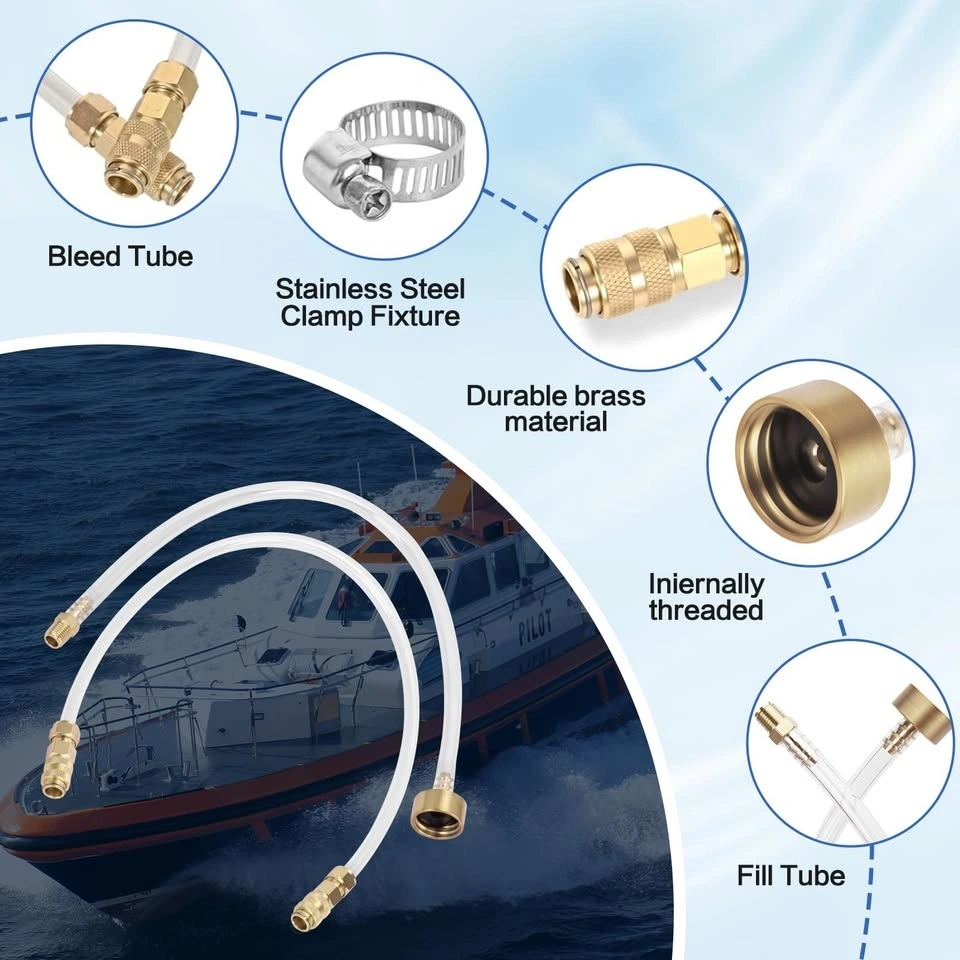 Bleed Tube

Stainless Steel Clamp Fixture

Durable brass material

Iniernally threaded

Fill Tube

PILOT