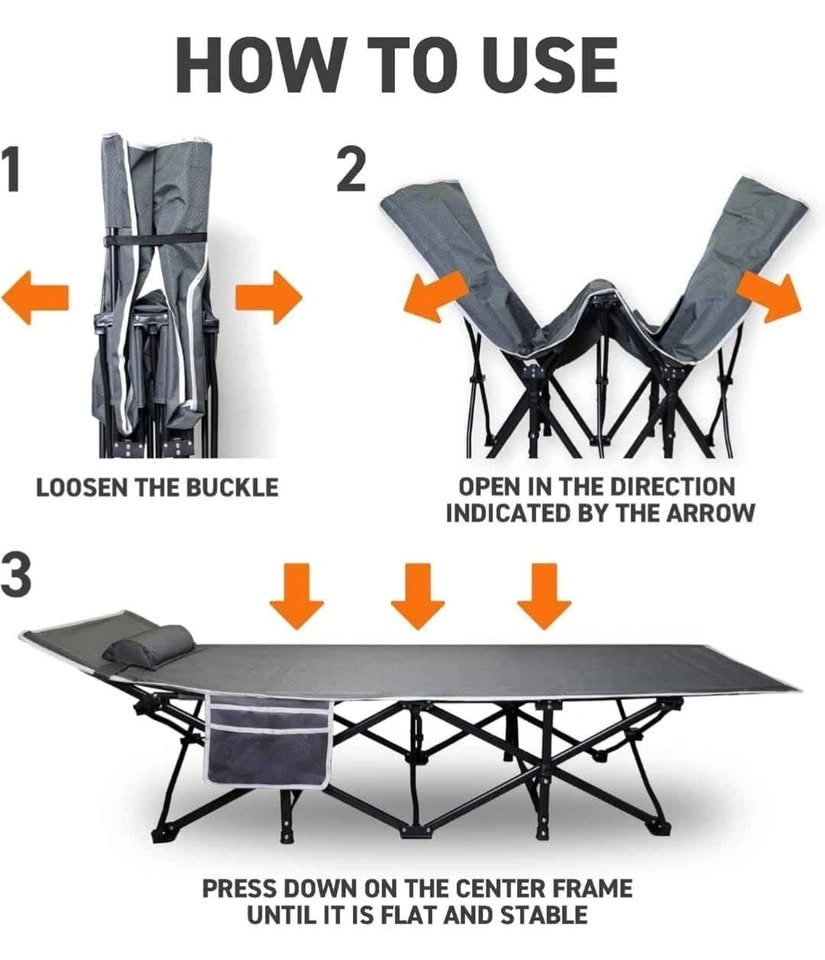 HOW TO USE

1

LOOSEN THE BUCKLE

2

OPEN IN THE DIRECTION INDICATED BY THE ARROW

3

PRESS DOWN ON THE CENTER FRAME UNTIL IT IS FLAT AND STABLE