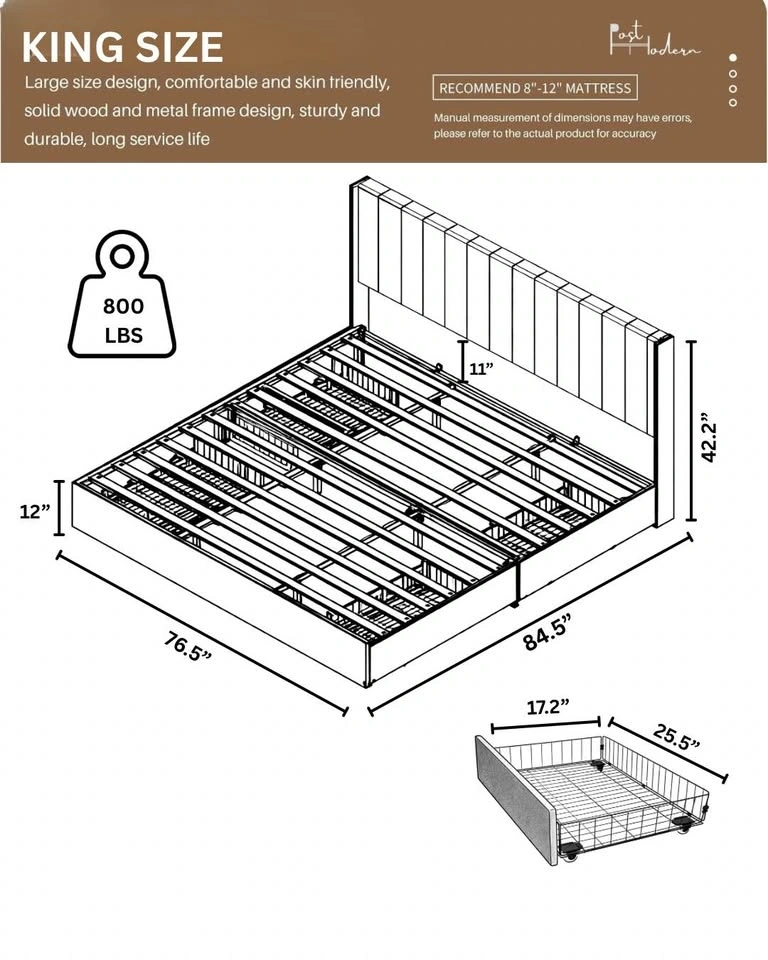 KING SIZE

Large size design, comfortable and skin friendly, solid wood and metal frame design, sturdy and durable, long service life

Post Modern

RECOMMEND 8"-12" MATTRESS

Manual measurement of dimensions may have errors, please refer to the actual product for accuracy

800 LBS

11"

42.2"

12"

76.5"

84.5"

17.2"

25.5"