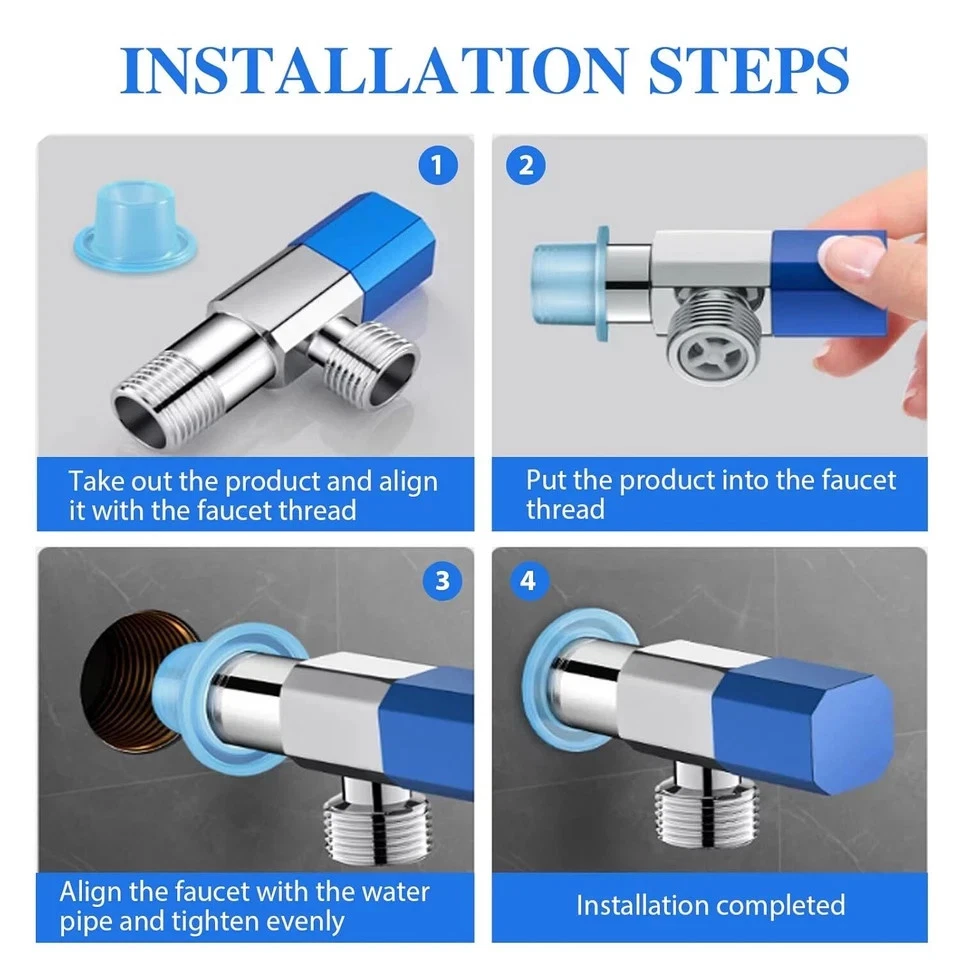 INSTALLATION STEPS

1

Take out the product and align it with the faucet thread

2

Put the product into the faucet thread

3

Align the faucet with the water pipe and tighten evenly

4

Installation completed