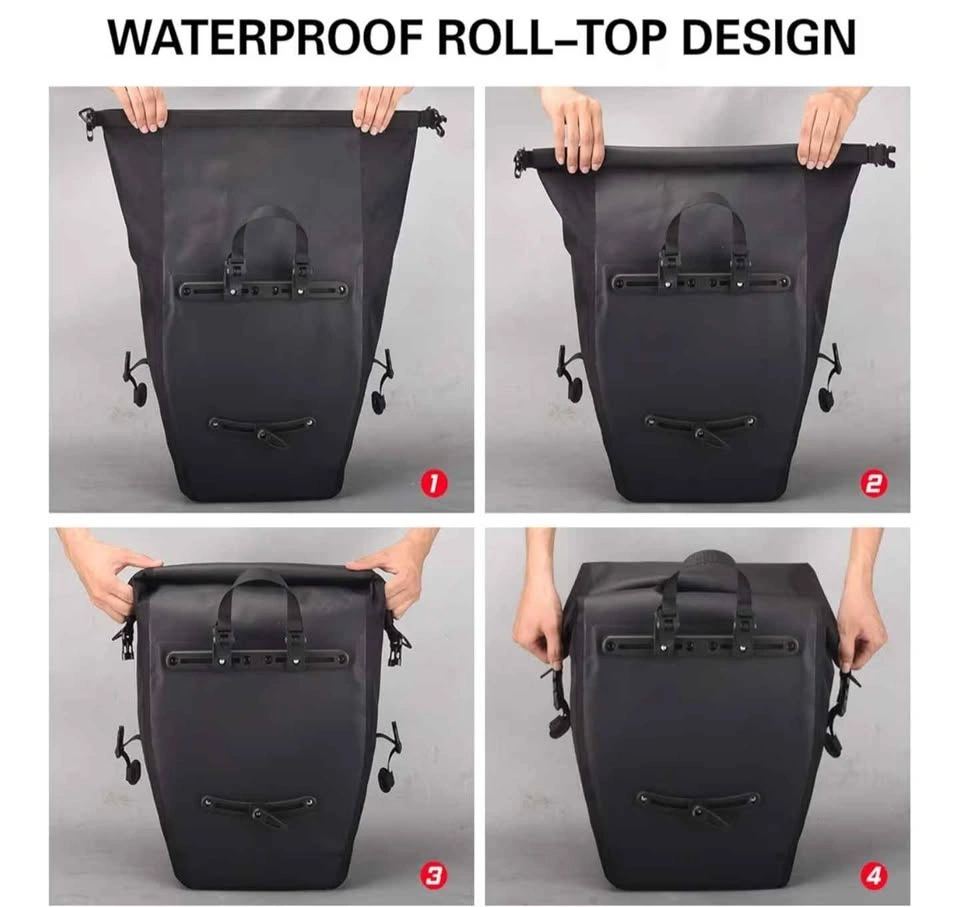 WATERPROOF ROLL–TOP DESIGN

1

2

3

4