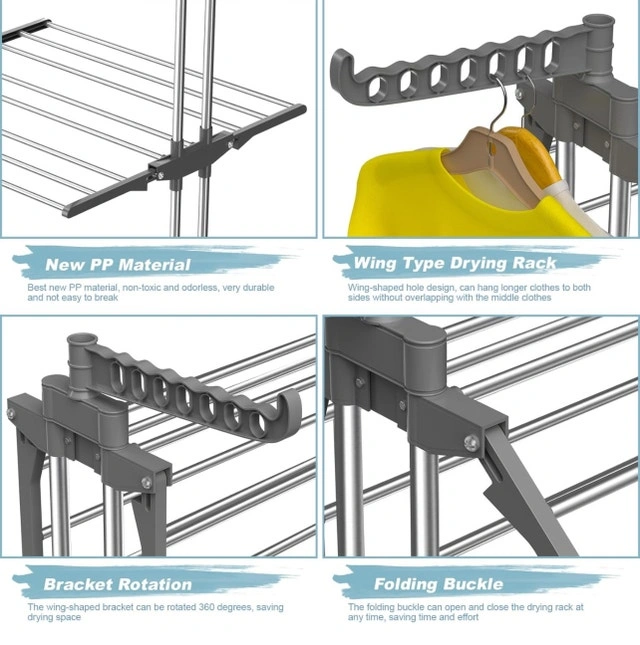 New PP Material

Best new PP material, non-toxic and odorless, very durable and not easy to break

Wing Type Drying Rack

Wing-shaped hole design, can hang longer clothes to both sides without overlapping with the middle clothes

Bracket Rotation

The wing-shaped bracket can be rotated 360 degrees, saving drying space

Folding Buckle

The folding buckle can open and close the drying rack at any time, saving time and effort