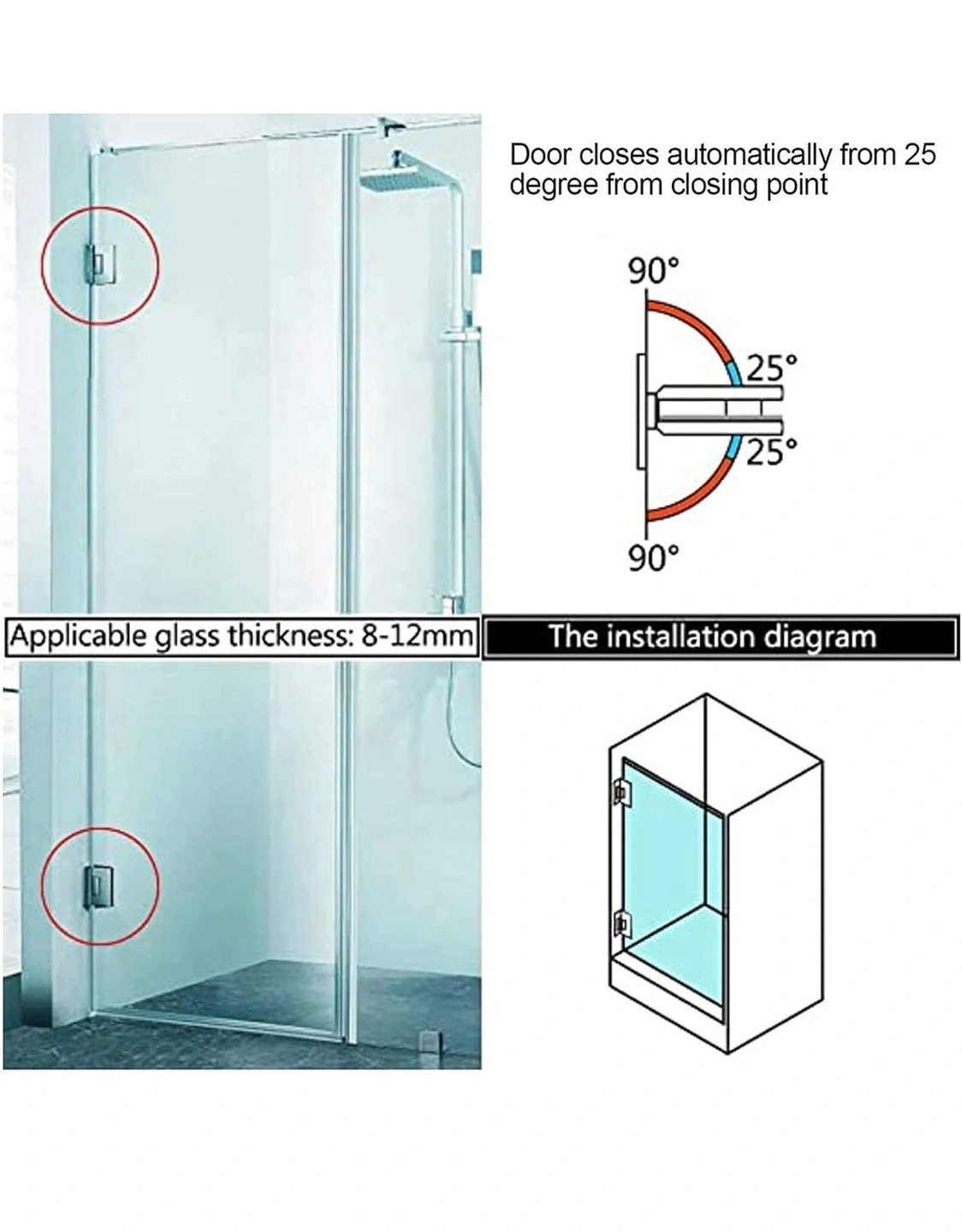 Door closes automatically from 25 degree from closing point

90°

25°

25°

90°

Applicable glass thickness: 8-12mm

The installation diagram