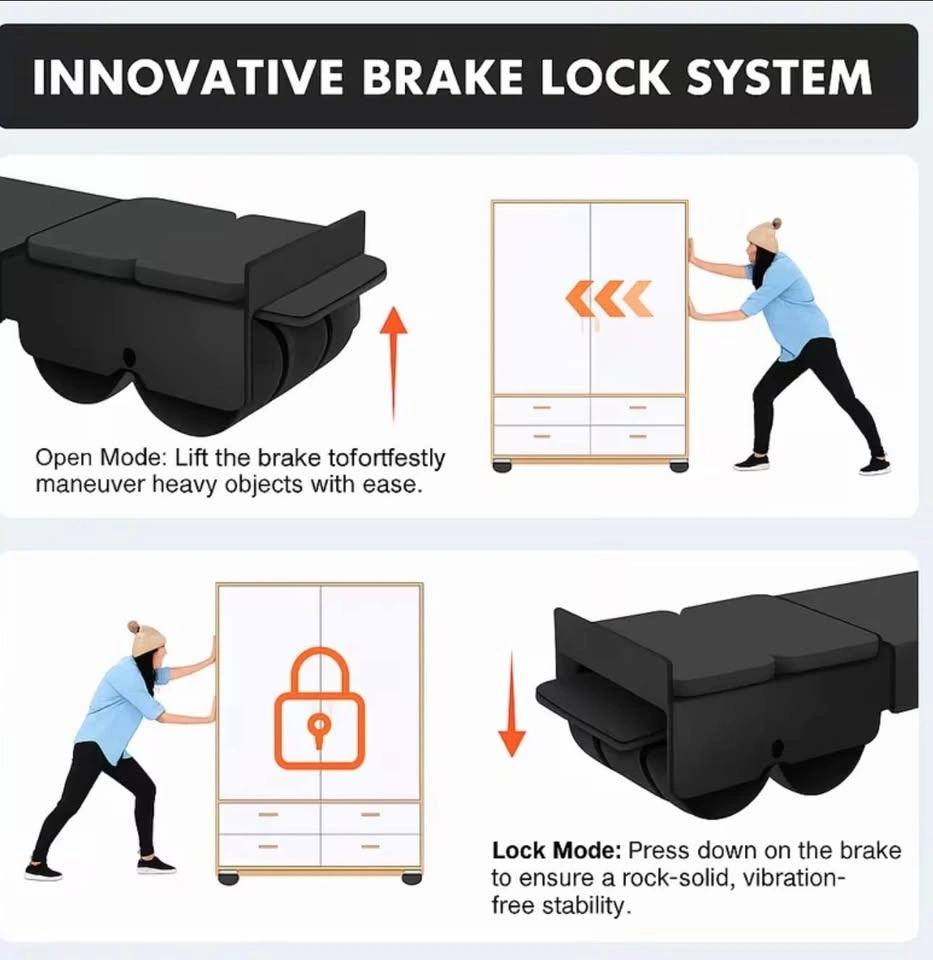 INNOVATIVE BRAKE LOCK SYSTEM

Open Mode: Lift the brake tofortfestly maneuver heavy objects with ease.

Lock Mode: Press down on the brake to ensure a rock-solid, vibration-free stability.