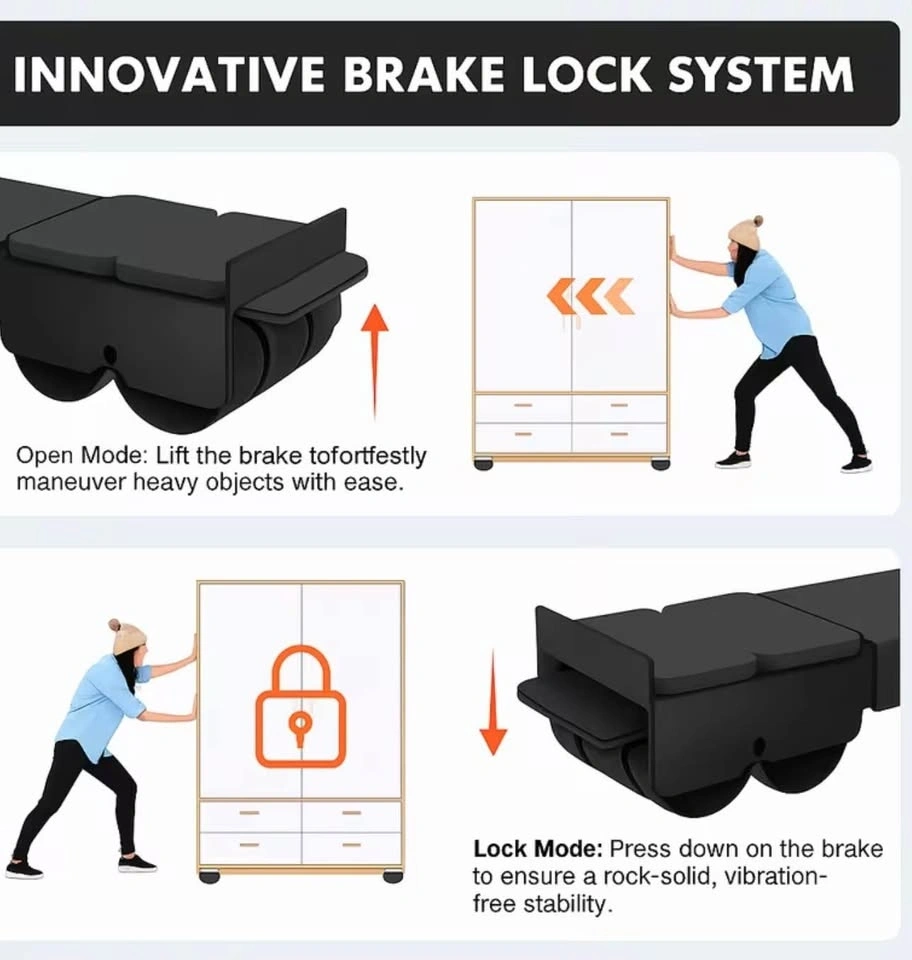 INNOVATIVE BRAKE LOCK SYSTEM

Open Mode: Lift the brake tofortfestly maneuver heavy objects with ease.

Lock Mode: Press down on the brake to ensure a rock-solid, vibration-free stability.