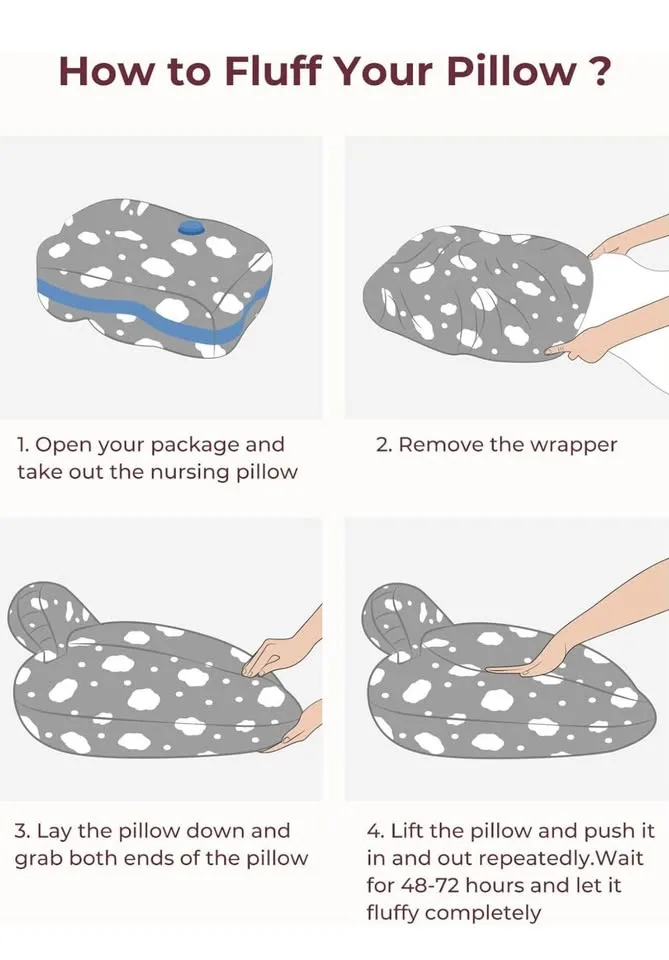 How to Fluff Your Pillow ?

1. Open your package and take out the nursing pillow

2. Remove the wrapper

3. Lay the pillow down and grab both ends of the pillow

4. Lift the pillow and push it in and out repeatedly.Wait for 48-72 hours and let it fluffy completely