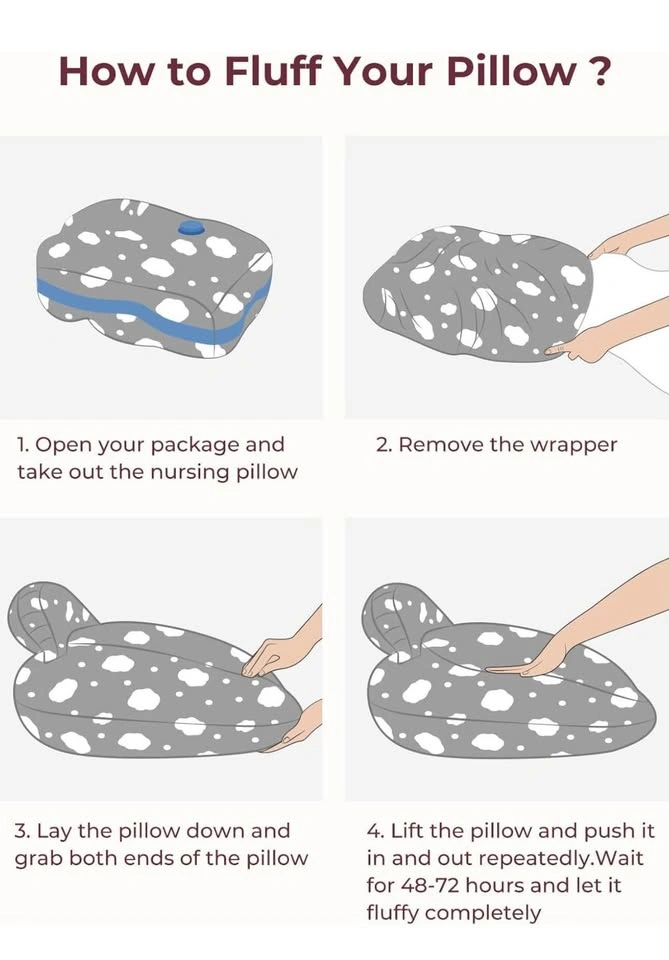 How to Fluff Your Pillow ?

1. Open your package and take out the nursing pillow

2. Remove the wrapper

3. Lay the pillow down and grab both ends of the pillow

4. Lift the pillow and push it in and out repeatedly.Wait for 48-72 hours and let it fluffy completely