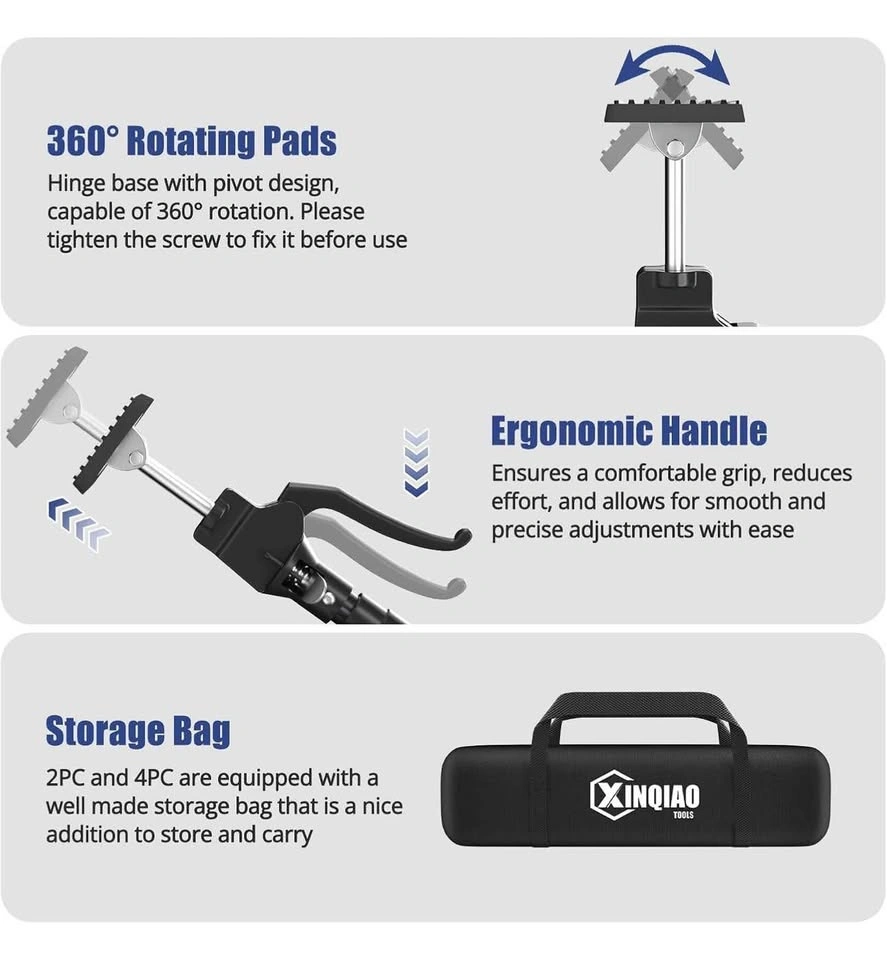 360° Rotating Pads
Hinge base with pivot design, capable of 360° rotation. Please tighten the screw to fix it before use

Ergonomic Handle
Ensures a comfortable grip, reduces effort, and allows for smooth and precise adjustments with ease

Storage Bag
2PC and 4PC are equipped with a well made storage bag that is a nice addition to store and carry

XINQIAO
TOOLS