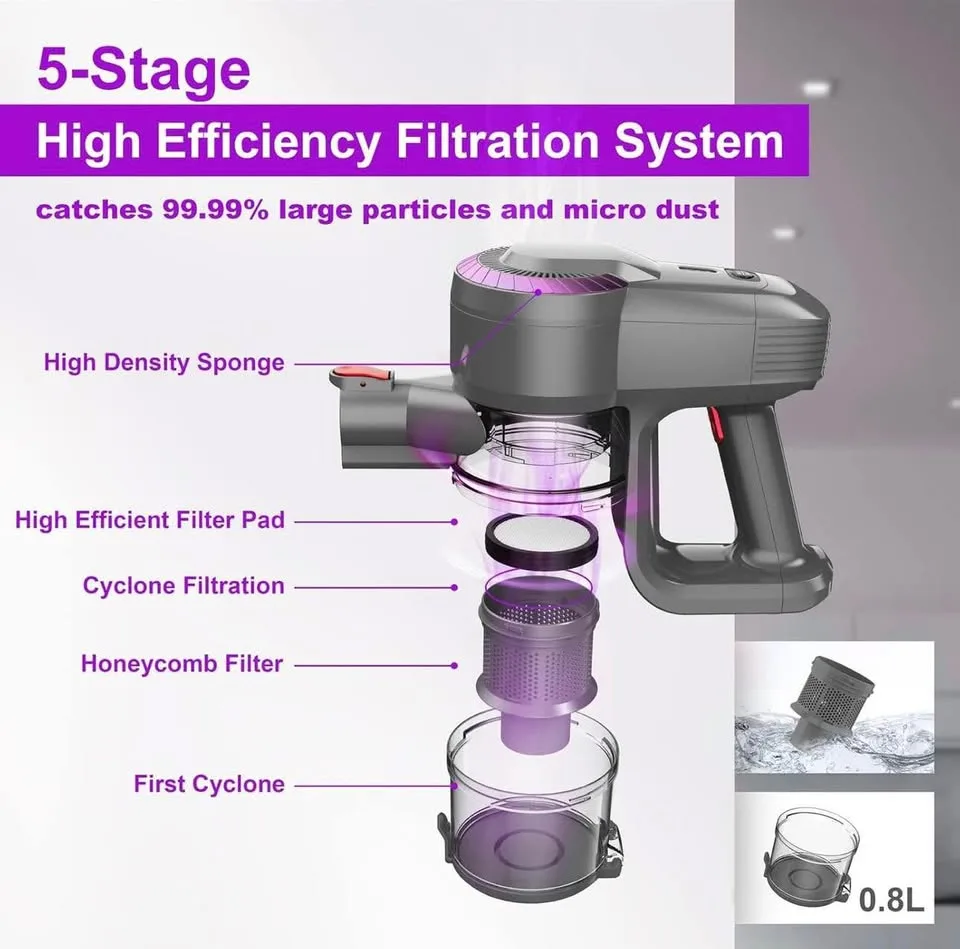 5-Stage

High Efficiency Filtration System

catches 99.99% large particles and micro dust

High Density Sponge

High Efficient Filter Pad

Cyclone Filtration

Honeycomb Filter

First Cyclone

0.8L