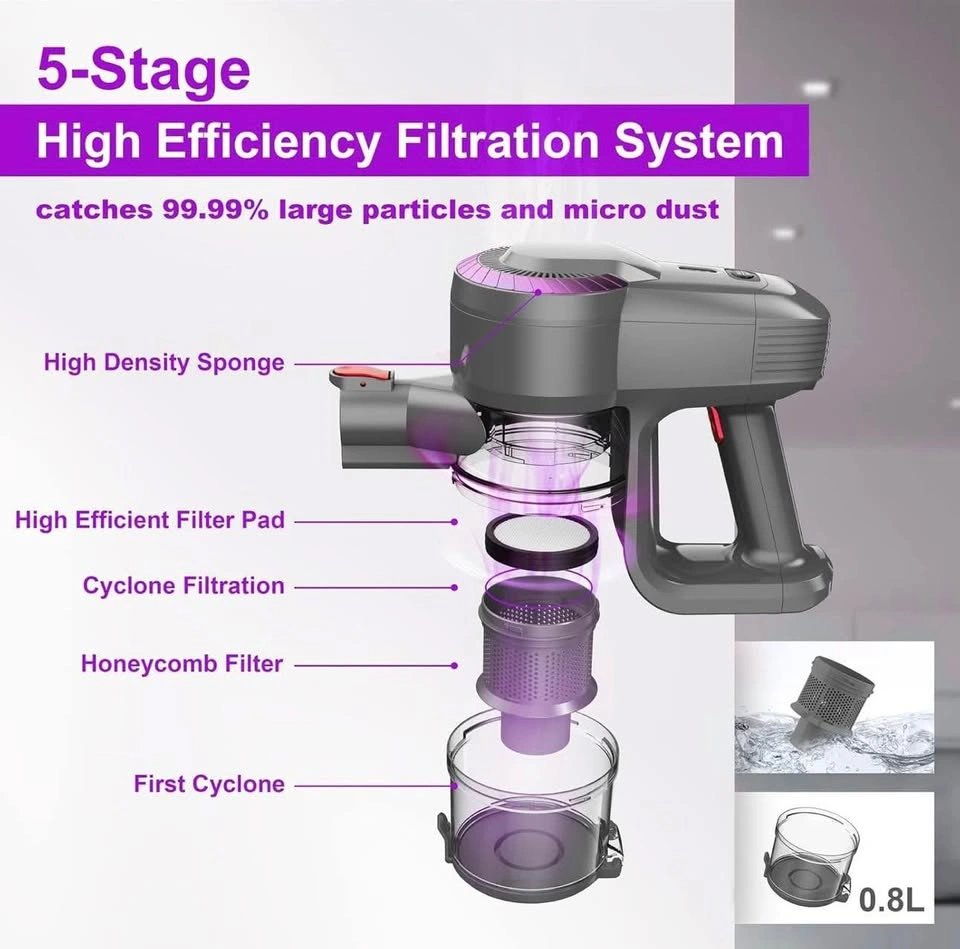 5-Stage

High Efficiency Filtration System

catches 99.99% large particles and micro dust

High Density Sponge

High Efficient Filter Pad

Cyclone Filtration

Honeycomb Filter

First Cyclone

0.8L