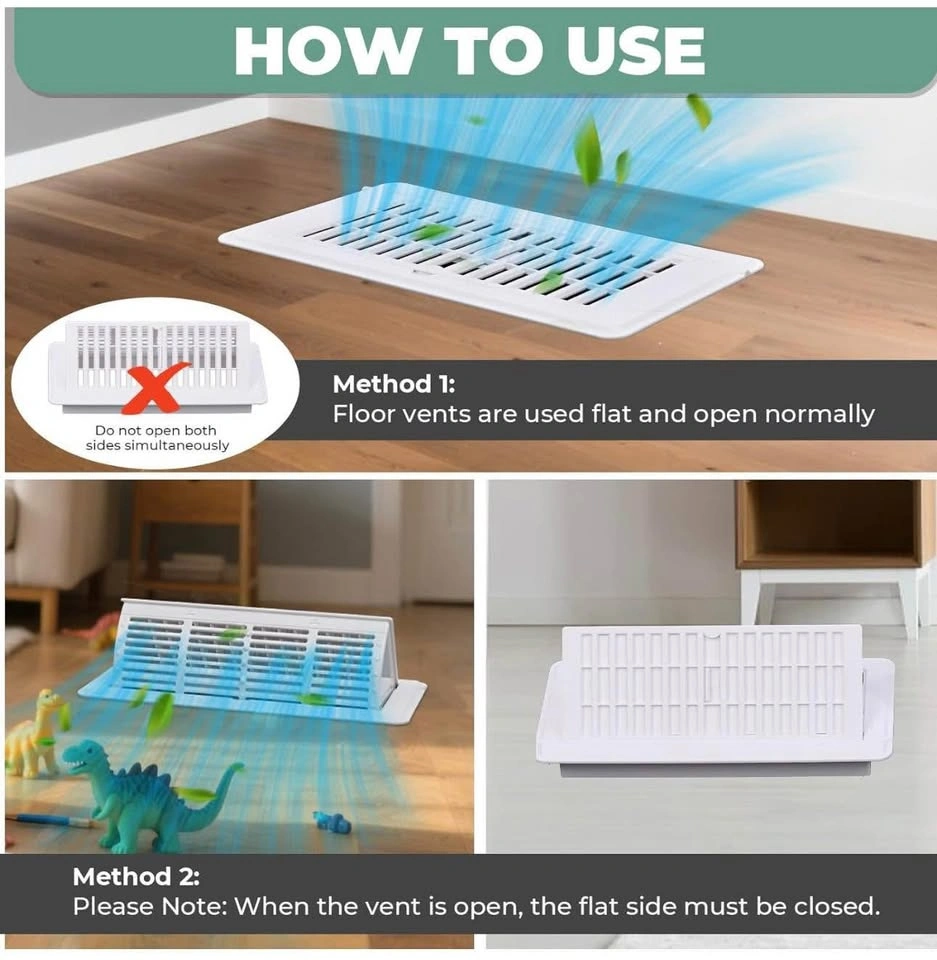 HOW TO USE

Do not open both sides simultaneously

Method 1:
Floor vents are used flat and open normally

Method 2:
Please Note: When the vent is open, the flat side must be closed.